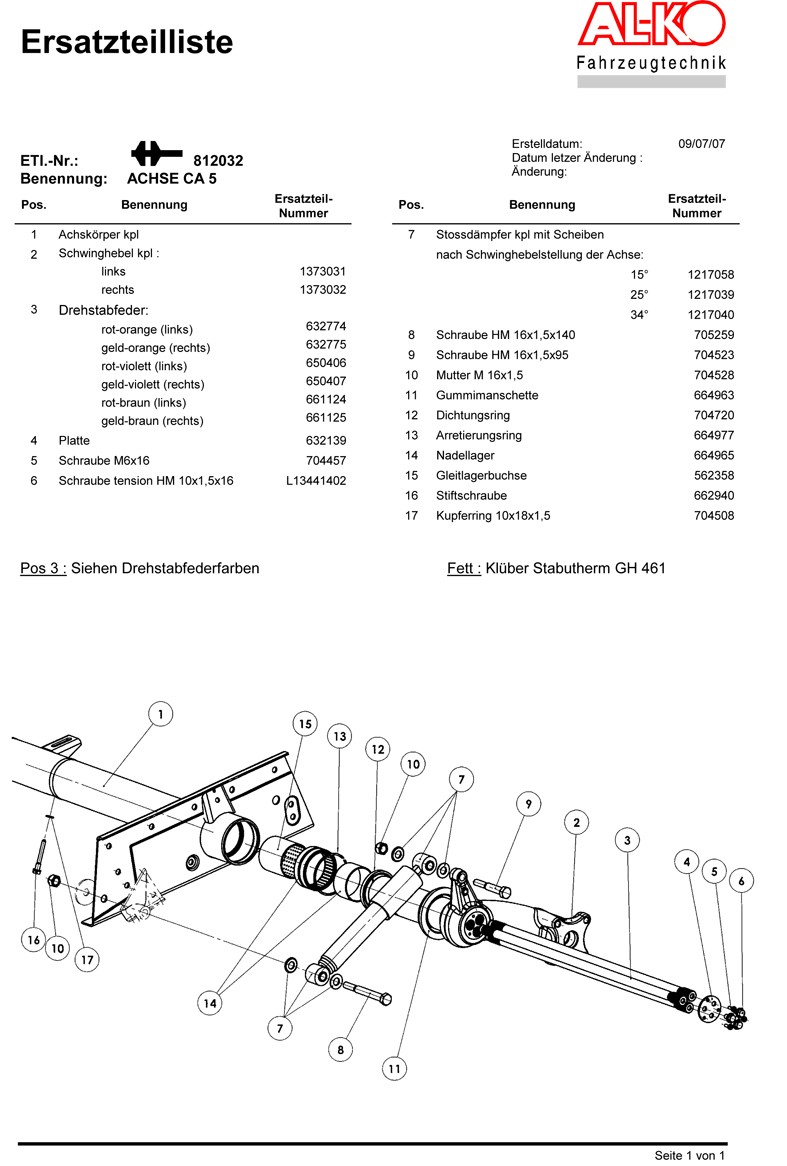 Ersatzteilliste

AL-KO
Fahrzeugtechnik

ETI.-Nr.: 812032
Benennung: ACHSE CA 5

Erstelldatum: 09/07/07
Datum letzer Änderung :
Änderung:

| Pos. | Benennung | Ersatzteil-Nummer |
|---|---|---|
| 1 | Achskörper kpl | |
| 2 | Schwinghebel kpl : | |
| | links | 1373031 |
| | rechts | 1373032 |
| 3 | Drehstabfeder: | |
| | rot-orange (links) | 632774 |
| | geld-orange (rechts) | 632775 |
| | rot-violett (links) | 650406 |
| | geld-violett (rechts) | 650407 |
| | rot-braun (links) | 661124 |
| | geld-braun (rechts) | 661125 |
| 4 | Platte | 632139 |
| 5 | Schraube M6x16 | 704457 |
| 6 | Schraube tension HM 10x1,5x16 | L13441402 |

| Pos. | Benennung | Ersatzteil-Nummer |
|---|---|---|
| 7 | Stossdämpfer kpl mit Scheiben | |
| | nach Schwinghebelstellung der Achse: | |
| | 15° | 1217058 |
| | 25° | 1217039 |
| | 34° | 1217040 |
| 8 | Schraube HM 16x1,5x140 | 705259 |
| 9 | Schraube HM 16x1,5x95 | 704523 |
| 10 | Mutter M 16x1,5 | 704528 |
| 11 | Gummimanschette | 664963 |
| 12 | Dichtungsring | 704720 |
| 13 | Arretierungsring | 664977 |
| 14 | Nadellager | 664965 |
| 15 | Gleitlagerbuchse | 562358 |
| 16 | Stiftschraube | 662940 |
| 17 | Kupferring 10x18x1,5 | 704508 |

Pos 3 : Siehen Drehstabfederfarben

Fett : Klüber Stabutherm GH 461

1 15 13 12 10 7 9 2 3 4 5 6 16 10 17 14 7 8 11

Seite 1 von 1