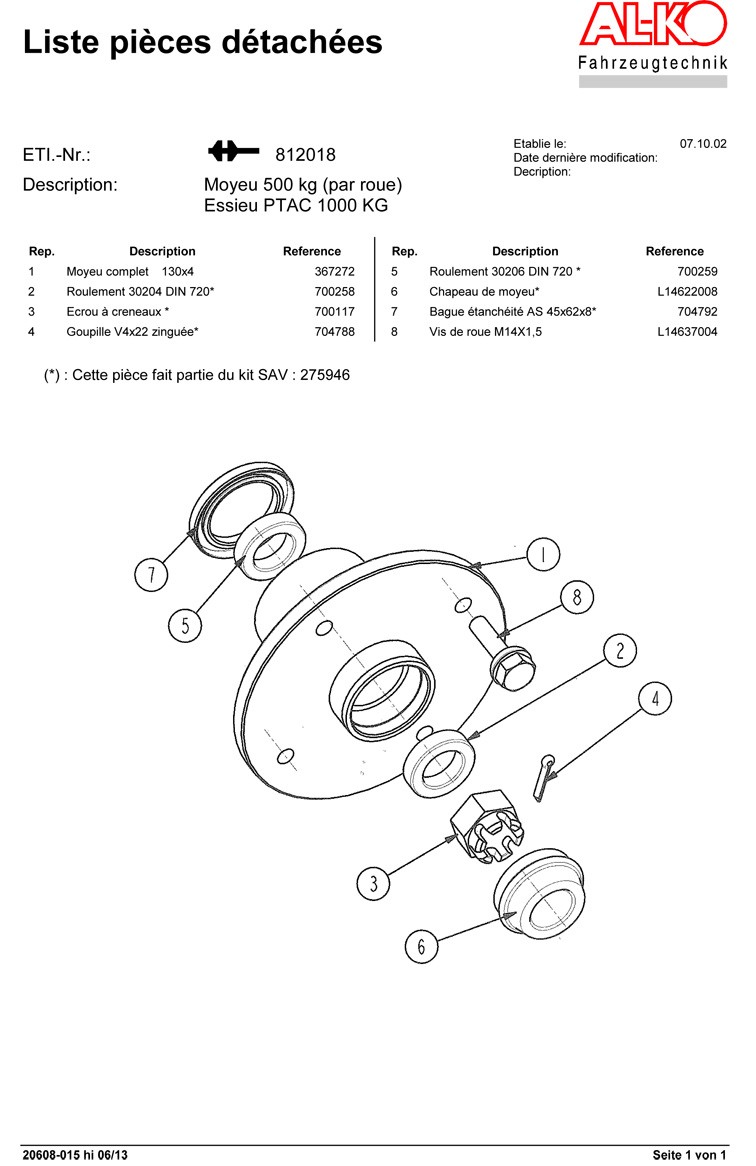 Liste pièces détachées

AL-KO
Fahrzeugtechnik

ETI.-Nr.: 812018

Description: Moyeu 500 kg (par roue)
Essieu PTAC 1000 KG

Etablie le: 07.10.02
Date dernière modification:
Decription:

| Rep. | Description | Reference |
|---|---|---|
| 1 | Moyeu complet 130x4 | 367272 |
| 2 | Roulement 30204 DIN 720* | 700258 |
| 3 | Ecrou à creneaux * | 700117 |
| 4 | Goupille V4x22 zinguée* | 704788 |

| Rep. | Description | Reference |
|---|---|---|
| 5 | Roulement 30206 DIN 720 * | 700259 |
| 6 | Chapeau de moyeu* | L14622008 |
| 7 | Bague étanchéité AS 45x62x8* | 704792 |
| 8 | Vis de roue M14X1,5 | L14637004 |

(*) : Cette pièce fait partie du kit SAV : 275946

7
5
1
8
2
4
3
6

20608-015 hi 06/13
Seite 1 von 1