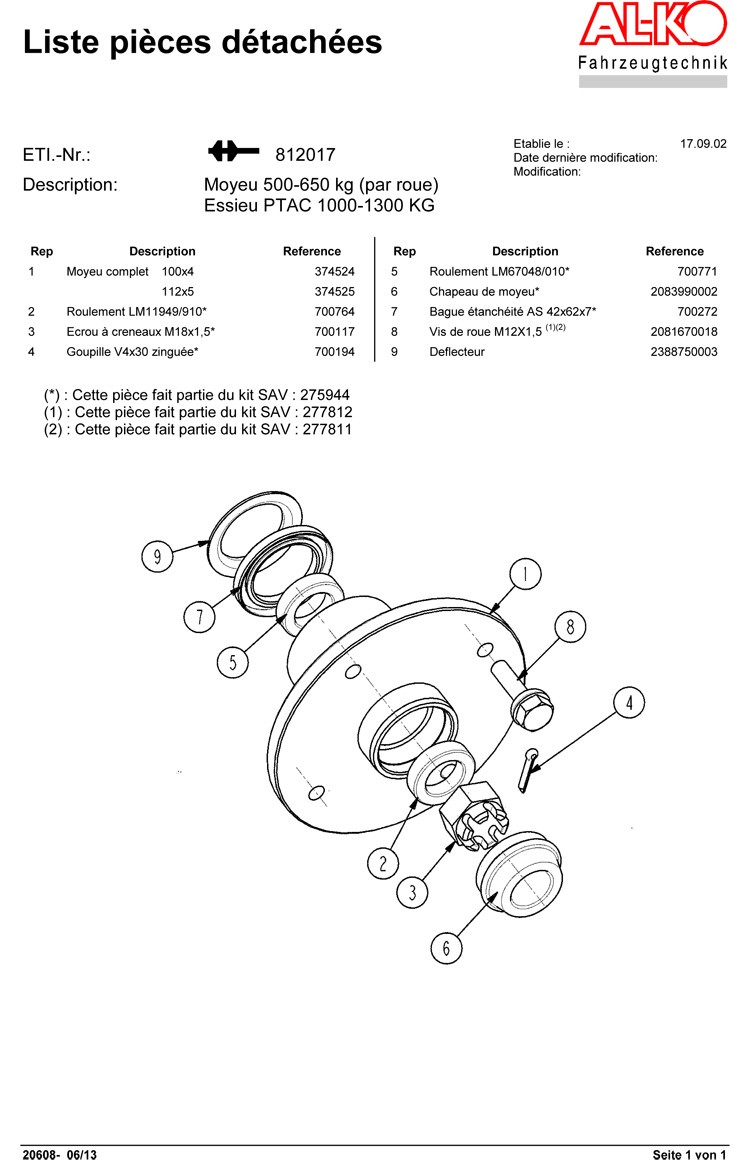 Liste pièces détachées

AL-KO
Fahrzeugtechnik

ETI.-Nr.: 812017

Description: Moyeu 500-650 kg (par roue)
Essieu PTAC 1000-1300 KG

Etablie le : 17.09.02
Date dernière modification:
Modification:

| Rep | Description | Reference |
|---|---|---|
| 1 | Moyeu complet 100x4 | 374524 |
| | 112x5 | 374525 |
| 2 | Roulement LM11949/910* | 700764 |
| 3 | Ecrou à creneaux M18x1,5* | 700117 |
| 4 | Goupille V4x30 zinguée* | 700194 |

| Rep | Description | Reference |
|---|---|---|
| 5 | Roulement LM67048/010* | 700771 |
| 6 | Chapeau de moyeu* | 2083990002 |
| 7 | Bague étanchéité AS 42x62x7* | 700272 |
| 8 | Vis de roue M12X1,5 $^{(1)(2)}$ | 2081670018 |
| 9 | Deflecteur | 2388750003 |

(*) : Cette pièce fait partie du kit SAV : 275944
(1) : Cette pièce fait partie du kit SAV : 277812
(2) : Cette pièce fait partie du kit SAV : 277811

9
7
5
1
8
4
2
3
6

20608- 06/13
Seite 1 von 1