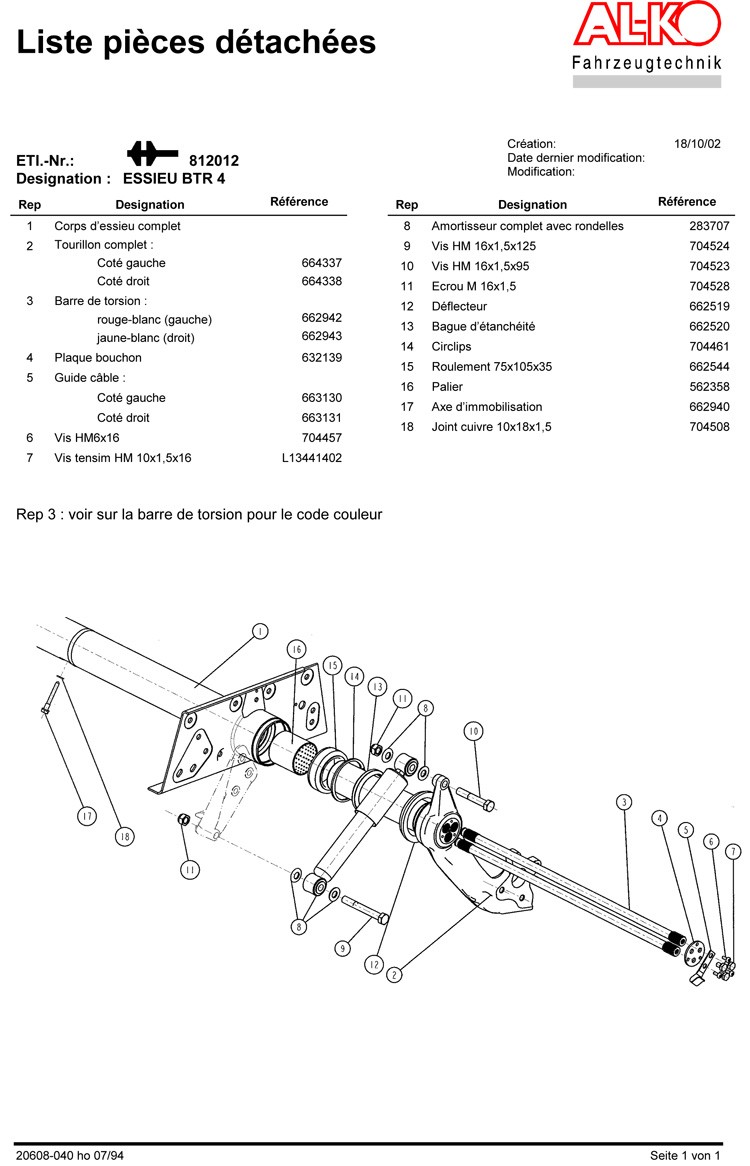 Liste pièces détachées

AL-KO
Fahrzeugtechnik

ETI.-Nr.: 812012
Designation : ESSIEU BTR 4

Création: 18/10/02
Date dernier modification:
Modification:

| Rep | Designation | Référence |
|---|---|---|
| 1 | Corps d'essieu complet | |
| 2 | Tourillon complet : | |
| | Coté gauche | 664337 |
| | Coté droit | 664338 |
| 3 | Barre de torsion : | |
| | rouge-blanc (gauche) | 662942 |
| | jaune-blanc (droit) | 662943 |
| 4 | Plaque bouchon | 632139 |
| 5 | Guide câble : | |
| | Coté gauche | 663130 |
| | Coté droit | 663131 |
| 6 | Vis HM6x16 | 704457 |
| 7 | Vis tensim HM 10x1,5x16 | L13441402 |

| Rep | Designation | Référence |
|---|---|---|
| 8 | Amortisseur complet avec rondelles | 283707 |
| 9 | Vis HM 16x1,5x125 | 704524 |
| 10 | Vis HM 16x1,5x95 | 704523 |
| 11 | Ecrou M 16x1,5 | 704528 |
| 12 | Déflecteur | 662519 |
| 13 | Bague d'étanchéité | 662520 |
| 14 | Circlips | 704461 |
| 15 | Roulement 75x105x35 | 662544 |
| 16 | Palier | 562358 |
| 17 | Axe d'immobilisation | 662940 |
| 18 | Joint cuivre 10x18x1,5 | 704508 |

Rep 3 : voir sur la barre de torsion pour le code couleur

1 16 15 14 13 11 8 10 3 4 5 6 7 17 18 11 8 9 12 2

20608-040 ho 07/94 Seite 1 von 1