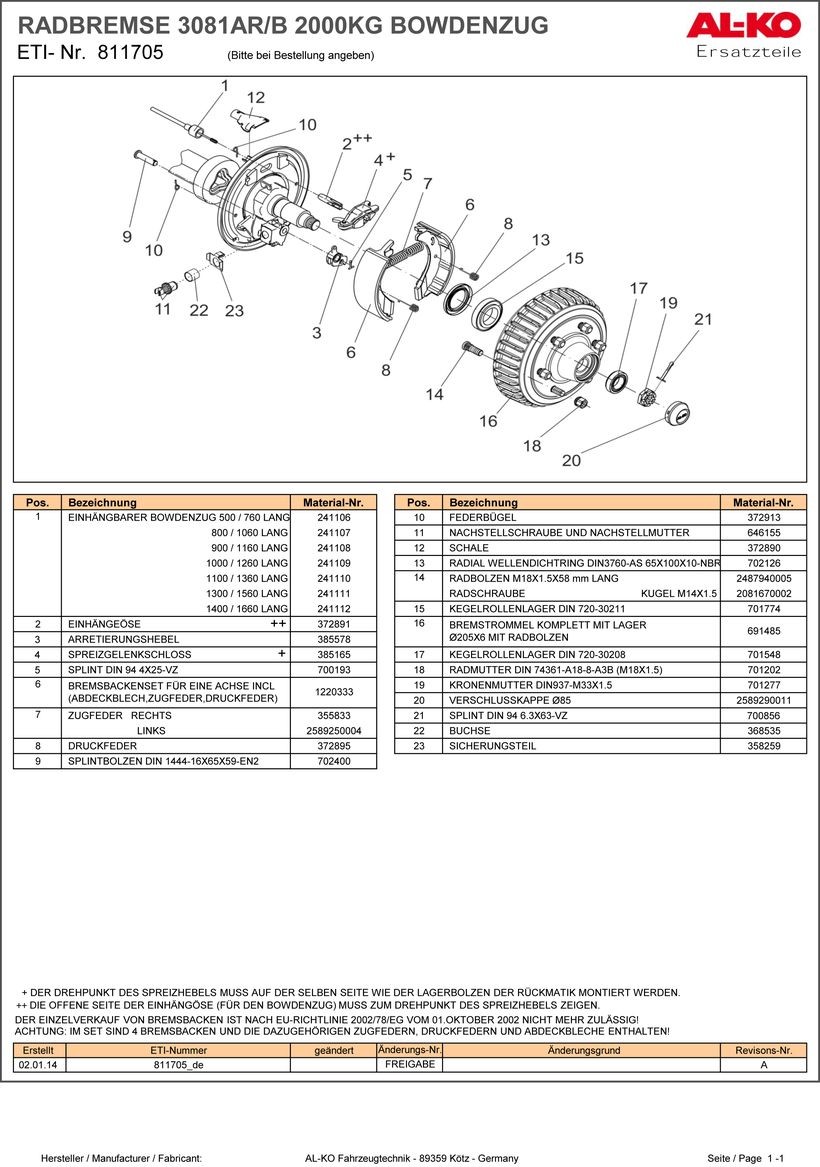 RADBREMSE 3081AR/B 2000KG BOWDENZUG
ETI- Nr. 811705 (Bitte bei Bestellung angeben)

AL-KO
Ersatzteile

1 12 10 2++ 4+ 5 7 6 8 13 15 17 19 21 9 10 11 22 23 3 6 8 14 16 18 20

| Pos. | Bezeichnung | Material-Nr. |
|---|---|---|
| 1 | EINHÄNGBARER BOWDENZUG 500 / 760 LANG | 241106 |
| | 800 / 1060 LANG | 241107 |
| | 900 / 1160 LANG | 241108 |
| | 1000 / 1260 LANG | 241109 |
| | 1100 / 1360 LANG | 241110 |
| | 1300 / 1560 LANG | 241111 |
| | 1400 / 1660 LANG | 241112 |
| 2 | EINHÄNGEÖSE ++ | 372891 |
| 3 | ARRETIERUNGSHEBEL | 385578 |
| 4 | SPREIZGELENKSCHLOSS + | 385165 |
| 5 | SPLINT DIN 94 4X25-VZ | 700193 |
| 6 | BREMSBACKENSET FÜR EINE ACHSE INCL (ABDECKBLECH,ZUGFEDER,DRUCKFEDER) | 1220333 |
| 7 | ZUGFEDER RECHTS | 355833 |
| | LINKS | 2589250004 |
| 8 | DRUCKFEDER | 372895 |
| 9 | SPLINTBOLZEN DIN 1444-16X65X59-EN2 | 702400 |

| Pos. | Bezeichnung | Material-Nr. |
|---|---|---|
| 10 | FEDERBÜGEL | 372913 |
| 11 | NACHSTELLSCHRAUBE UND NACHSTELLMUTTER | 646155 |
| 12 | SCHALE | 372890 |
| 13 | RADIAL WELLENDICHTRING DIN3760-AS 65X100X10-NBR | 702126 |
| 14 | RADBOLZEN M18X1.5X58 mm LANG | 2487940005 |
| | RADSCHRAUBE KUGEL M14X1.5 | 2081670002 |
| 15 | KEGELROLLENLAGER DIN 720-30211 | 701774 |
| 16 | BREMSTROMMEL KOMPLETT MIT LAGER Ø205X6 MIT RADBOLZEN | 691485 |
| 17 | KEGELROLLENLAGER DIN 720-30208 | 701548 |
| 18 | RADMUTTER DIN 74361-A18-8-A3B (M18X1.5) | 701202 |
| 19 | KRONENMUTTER DIN937-M33X1.5 | 701277 |
| 20 | VERSCHLUSSKAPPE Ø85 | 2589290011 |
| 21 | SPLINT DIN 94 6.3X63-VZ | 700856 |
| 22 | BUCHSE | 368535 |
| 23 | SICHERUNGSTEIL | 358259 |

+ DER DREHPUNKT DES SPREIZHEBELS MUSS AUF DER SELBEN SEITE WIE DER LAGERBOLZEN DER RÜCKMATIK MONTIERT WERDEN.
++ DIE OFFENE SEITE DER EINHÄNGÖSE (FÜR DEN BOWDENZUG) MUSS ZUM DREHPUNKT DES SPREIZHEBELS ZEIGEN.
DER EINZELVERKAUF VON BREMSBACKEN IST NACH EU-RICHTLINIE 2002/78/EG VOM 01.OKTOBER 2002 NICHT MEHR ZULÄSSIG!
ACHTUNG: IM SET SIND 4 BREMSBACKEN UND DIE DAZUGEHÖRIGEN ZUGFEDERN, DRUCKFEDERN UND ABDECKBLECHE ENTHALTEN!

| Erstellt | ETI-Nummer | geändert | Änderungs-Nr. | Änderungsgrund | Revisons-Nr. |
|---|---|---|---|---|---|
| 02.01.14 | 811705_de | | FREIGABE | | A |

Hersteller / Manufacturer / Fabricant: AL-KO Fahrzeugtechnik - 89359 Kötz - Germany Seite / Page 1 -1