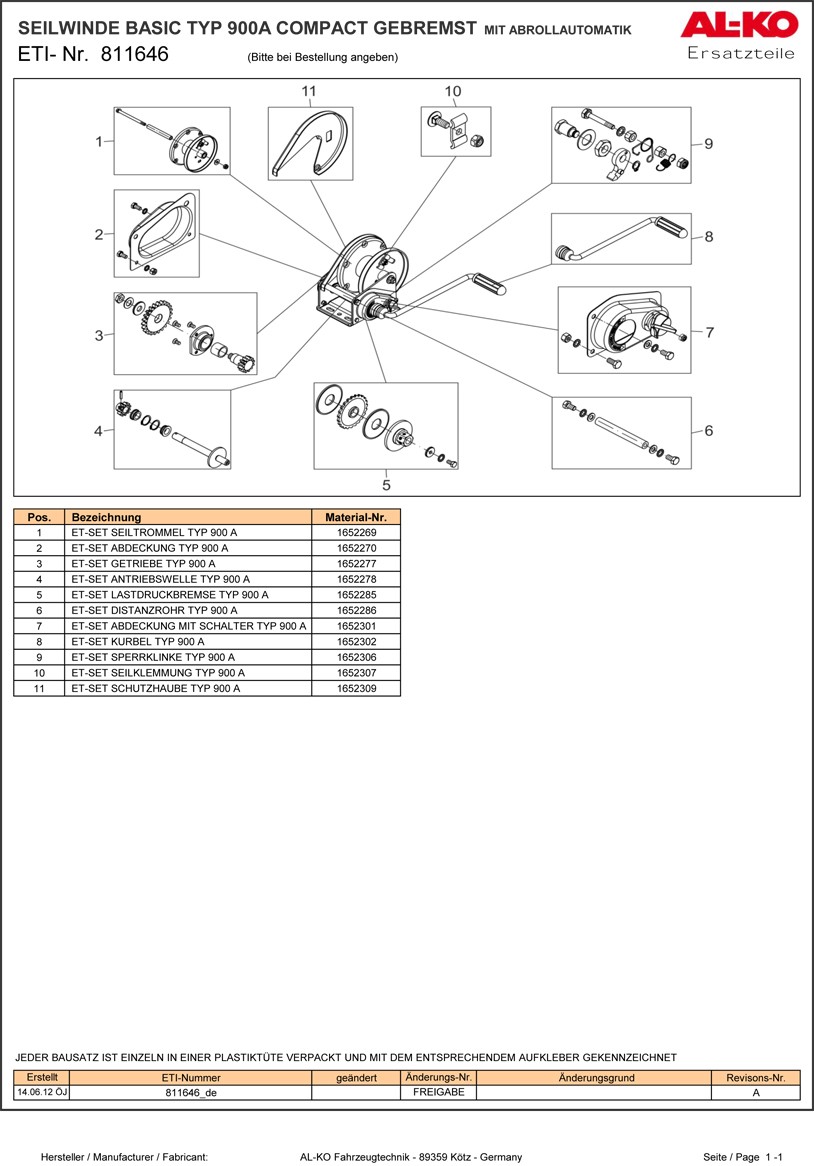 SEILWINDE BASIC TYP 900A COMPACT GEBREMST MIT ABROLLAUTOMATIK

AL-KO
Ersatzteile

ETI- Nr. 811646 (Bitte bei Bestellung angeben)

11 10 1 9 2 8 3 7 4 6 5

| Pos. | Bezeichnung | Material-Nr. |
|---|---|---|
| 1 | ET-SET SEILTROMMEL TYP 900 A | 1652269 |
| 2 | ET-SET ABDECKUNG TYP 900 A | 1652270 |
| 3 | ET-SET GETRIEBE TYP 900 A | 1652277 |
| 4 | ET-SET ANTRIEBSWELLE TYP 900 A | 1652278 |
| 5 | ET-SET LASTDRUCKBREMSE TYP 900 A | 1652285 |
| 6 | ET-SET DISTANZROHR TYP 900 A | 1652286 |
| 7 | ET-SET ABDECKUNG MIT SCHALTER TYP 900 A | 1652301 |
| 8 | ET-SET KURBEL TYP 900 A | 1652302 |
| 9 | ET-SET SPERRKLINKE TYP 900 A | 1652306 |
| 10 | ET-SET SEILKLEMMUNG TYP 900 A | 1652307 |
| 11 | ET-SET SCHUTZHAUBE TYP 900 A | 1652309 |

JEDER BAUSATZ IST EINZELN IN EINER PLASTIKTÜTE VERPACKT UND MIT DEM ENTSPRECHENDEM AUFKLEBER GEKENNZEICHNET

| Erstellt | ETI-Nummer | geändert | Änderungs-Nr. | Änderungsgrund | Revisons-Nr. |
|---|---|---|---|---|---|
| 14.06.12 ÖJ | 811646_de | | FREIGABE | | A |

Hersteller / Manufacturer / Fabricant: AL-KO Fahrzeugtechnik - 89359 Kötz - Germany Seite / Page 1 -1