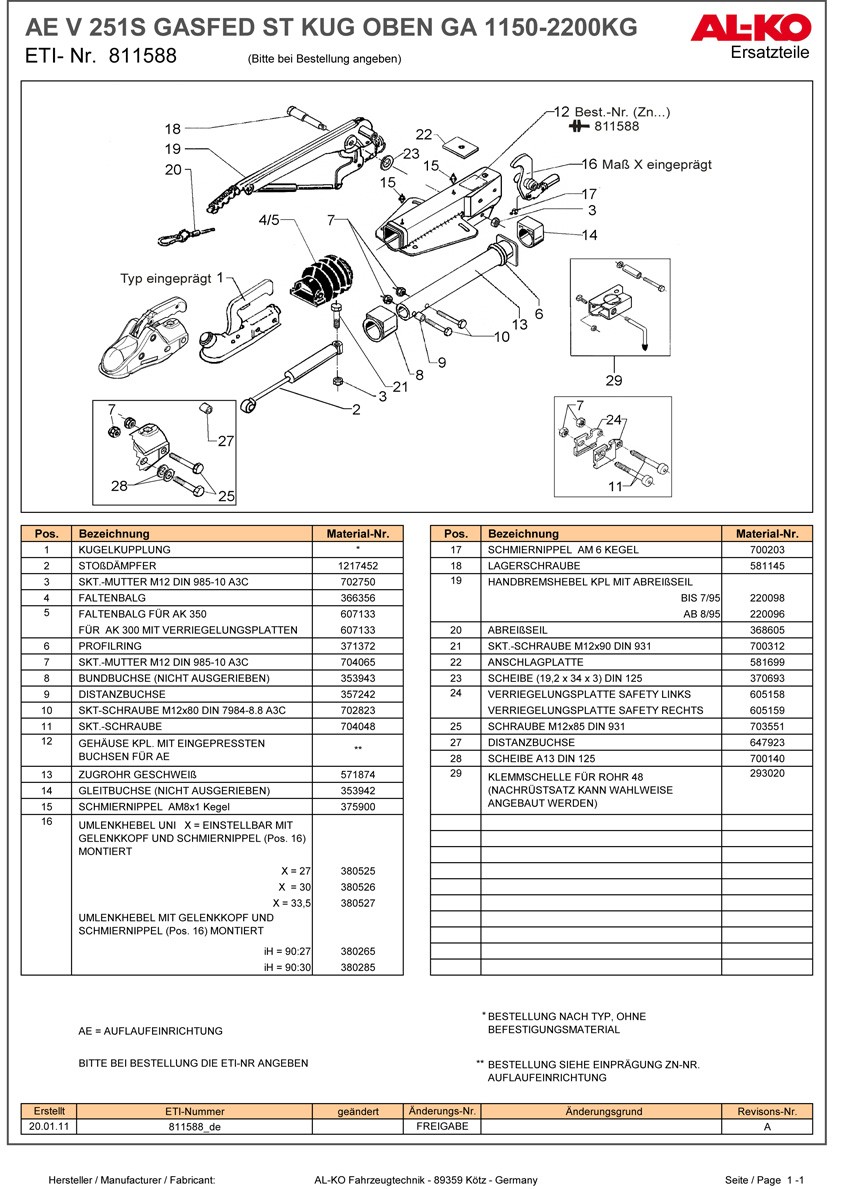 AE V 251S GASFED ST KUG OBEN GA 1150-2200KG
ETI- Nr. 811588 (Bitte bei Bestellung angeben)

AL-KO
Ersatzteile

18
19
20
22
23
15
15
12 Best.-Nr. (Zn...)
811588
16 Maß X eingeprägt
17
3
14
4/5
7
Typ eingeprägt 1
6
13
10
9
8
21
3
2
29
7
27
28
25
7
24
11

| Pos. | Bezeichnung | Material-Nr. |
|---|---|---|
| 1 | KUGELKUPPLUNG | * |
| 2 | STOßDÄMPFER | 1217452 |
| 3 | SKT.-MUTTER M12 DIN 985-10 A3C | 702750 |
| 4 | FALTENBALG | 366356 |
| 5 | FALTENBALG FÜR AK 350 | 607133 |
| | FÜR AK 300 MIT VERRIEGELUNGSPLATTEN | 607133 |
| 6 | PROFILRING | 371372 |
| 7 | SKT.-MUTTER M12 DIN 985-10 A3C | 704065 |
| 8 | BUNDBUCHSE (NICHT AUSGERIEBEN) | 353943 |
| 9 | DISTANZBUCHSE | 357242 |
| 10 | SKT-SCHRAUBE M12x80 DIN 7984-8.8 A3C | 702823 |
| 11 | SKT.-SCHRAUBE | 704048 |
| 12 | GEHÄUSE KPL. MIT EINGEPRESSTEN BUCHSEN FÜR AE | ** |
| 13 | ZUGROHR GESCHWEIß | 571874 |
| 14 | GLEITBUCHSE (NICHT AUSGERIEBEN) | 353942 |
| 15 | SCHMIERNIPPEL AM8x1 Kegel | 375900 |
| 16 | UMLENKHEBEL UNI X = EINSTELLBAR MIT GELENKKOPF UND SCHMIERNIPPEL (Pos. 16) MONTIERT | |
| | X = 27 | 380525 |
| | X = 30 | 380526 |
| | X = 33,5 | 380527 |
| | UMLENKHEBEL MIT GELENKKOPF UND SCHMIERNIPPEL (Pos. 16) MONTIERT | |
| | iH = 90:27 | 380265 |
| | iH = 90:30 | 380285 |

| Pos. | Bezeichnung | Material-Nr. |
|---|---|---|
| 17 | SCHMIERNIPPEL AM 6 KEGEL | 700203 |
| 18 | LAGERSCHRAUBE | 581145 |
| 19 | HANDBREMSHEBEL KPL MIT ABREIßSEIL | |
| | BIS 7/95 | 220098 |
| | AB 8/95 | 220096 |
| 20 | ABREIßSEIL | 368605 |
| 21 | SKT.-SCHRAUBE M12x90 DIN 931 | 700312 |
| 22 | ANSCHLAGPLATTE | 581699 |
| 23 | SCHEIBE (19,2 x 34 x 3) DIN 125 | 370693 |
| 24 | VERRIEGELUNGSPLATTE SAFETY LINKS | 605158 |
| | VERRIEGELUNGSPLATTE SAFETY RECHTS | 605159 |
| 25 | SCHRAUBE M12x85 DIN 931 | 703551 |
| 27 | DISTANZBUCHSE | 647923 |
| 28 | SCHEIBE A13 DIN 125 | 700140 |
| 29 | KLEMMSCHELLE FÜR ROHR 48 (NACHRÜSTSATZ KANN WAHLWEISE ANGEBAUT WERDEN) | 293020 |

AE = AUFLAUFEINRICHTUNG

BITTE BEI BESTELLUNG DIE ETI-NR ANGEBEN

* BESTELLUNG NACH TYP, OHNE BEFESTIGUNGSMATERIAL

** BESTELLUNG SIEHE EINPRÄGUNG ZN-NR. AUFLAUFEINRICHTUNG

| Erstellt | ETI-Nummer | geändert | Änderungs-Nr. | Änderungsgrund | Revisons-Nr. |
|---|---|---|---|---|---|
| 20.01.11 | 811588_de | | FREIGABE | | A |

Hersteller / Manufacturer / Fabricant: AL-KO Fahrzeugtechnik - 89359 Kötz - Germany Seite / Page 1 -1