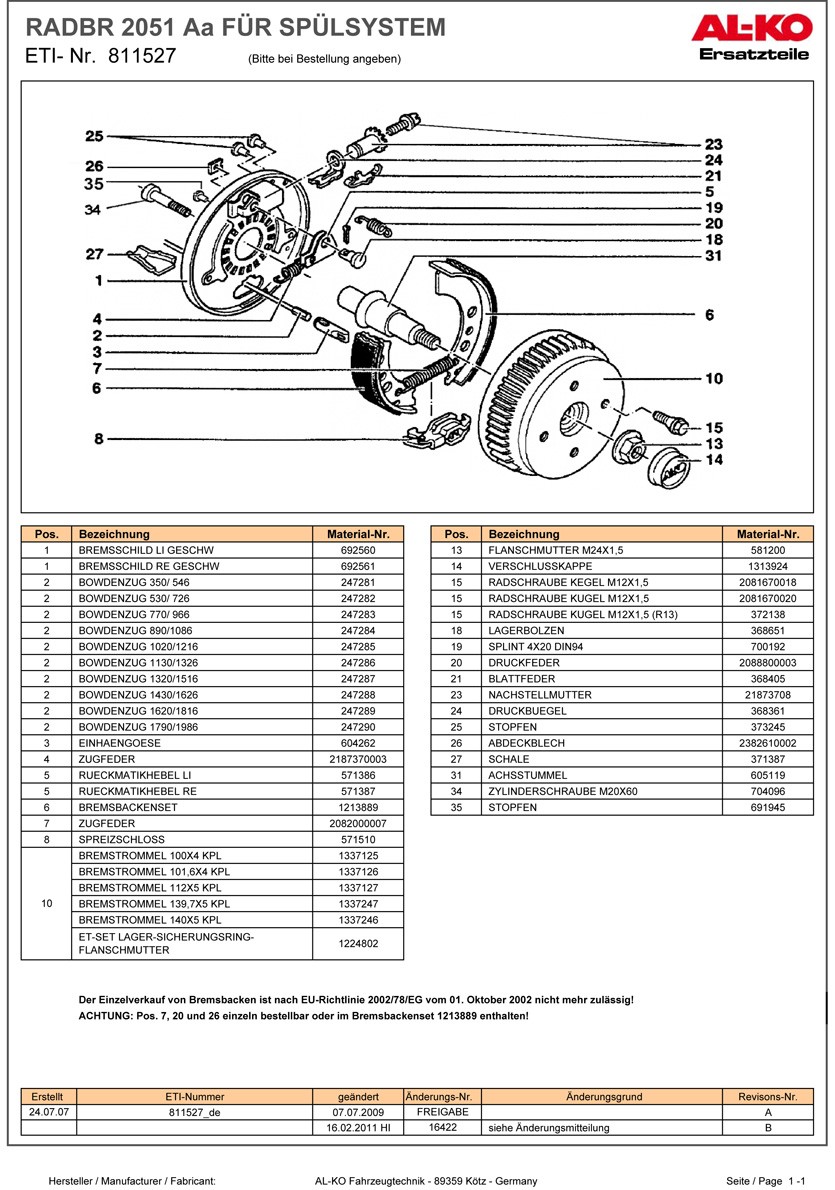 RADBR 2051 Aa FÜR SPÜLSYSTEM

ETI- Nr. 811527 (Bitte bei Bestellung angeben)

AL-KO
Ersatzteile

25
26
35
34
27
1
4
2
3
7
6
8
23
24
21
5
19
20
18
31
6
10
15
13
14

| Pos. | Bezeichnung | Material-Nr. |
|---|---|---|
| 1 | BREMSSCHILD LI GESCHW | 692560 |
| 1 | BREMSSCHILD RE GESCHW | 692561 |
| 2 | BOWDENZUG 350/ 546 | 247281 |
| 2 | BOWDENZUG 530/ 726 | 247282 |
| 2 | BOWDENZUG 770/ 966 | 247283 |
| 2 | BOWDENZUG 890/1086 | 247284 |
| 2 | BOWDENZUG 1020/1216 | 247285 |
| 2 | BOWDENZUG 1130/1326 | 247286 |
| 2 | BOWDENZUG 1320/1516 | 247287 |
| 2 | BOWDENZUG 1430/1626 | 247288 |
| 2 | BOWDENZUG 1620/1816 | 247289 |
| 2 | BOWDENZUG 1790/1986 | 247290 |
| 3 | EINHAENGOESE | 604262 |
| 4 | ZUGFEDER | 2187370003 |
| 5 | RUECKMATIKHEBEL LI | 571386 |
| 5 | RUECKMATIKHEBEL RE | 571387 |
| 6 | BREMSBACKENSET | 1213889 |
| 7 | ZUGFEDER | 2082000007 |
| 8 | SPREIZSCHLOSS | 571510 |
| 10 | BREMSTROMMEL 100X4 KPL | 1337125 |
| | BREMSTROMMEL 101,6X4 KPL | 1337126 |
| | BREMSTROMMEL 112X5 KPL | 1337127 |
| | BREMSTROMMEL 139,7X5 KPL | 1337247 |
| | BREMSTROMMEL 140X5 KPL | 1337246 |
| | ET-SET LAGER-SICHERUNGSRING-FLANSCHMUTTER | 1224802 |

| Pos. | Bezeichnung | Material-Nr. |
|---|---|---|
| 13 | FLANSCHMUTTER M24X1,5 | 581200 |
| 14 | VERSCHLUSSKAPPE | 1313924 |
| 15 | RADSCHRAUBE KEGEL M12X1,5 | 2081670018 |
| 15 | RADSCHRAUBE KUGEL M12X1,5 | 2081670020 |
| 15 | RADSCHRAUBE KUGEL M12X1,5 (R13) | 372138 |
| 18 | LAGERBOLZEN | 368651 |
| 19 | SPLINT 4X20 DIN94 | 700192 |
| 20 | DRUCKFEDER | 2088800003 |
| 21 | BLATTFEDER | 368405 |
| 23 | NACHSTELLMUTTER | 21873708 |
| 24 | DRUCKBUEGEL | 368361 |
| 25 | STOPFEN | 373245 |
| 26 | ABDECKBLECH | 2382610002 |
| 27 | SCHALE | 371387 |
| 31 | ACHSSTUMMEL | 605119 |
| 34 | ZYLINDERSCHRAUBE M20X60 | 704096 |
| 35 | STOPFEN | 691945 |

Der Einzelverkauf von Bremsbacken ist nach EU-Richtlinie 2002/78/EG vom 01. Oktober 2002 nicht mehr zulässig!
ACHTUNG: Pos. 7, 20 und 26 einzeln bestellbar oder im Bremsbackenset 1213889 enthalten!

| Erstellt | ETI-Nummer | geändert | Änderungs-Nr. | Änderungsgrund | Revisons-Nr. |
|---|---|---|---|---|---|
| 24.07.07 | 811527_de | 07.07.2009 | FREIGABE | | A |
| | | 16.02.2011 HI | 16422 | siehe Änderungsmitteilung | B |

Hersteller / Manufacturer / Fabricant: AL-KO Fahrzeugtechnik - 89359 Kötz - Germany Seite / Page 1 -1