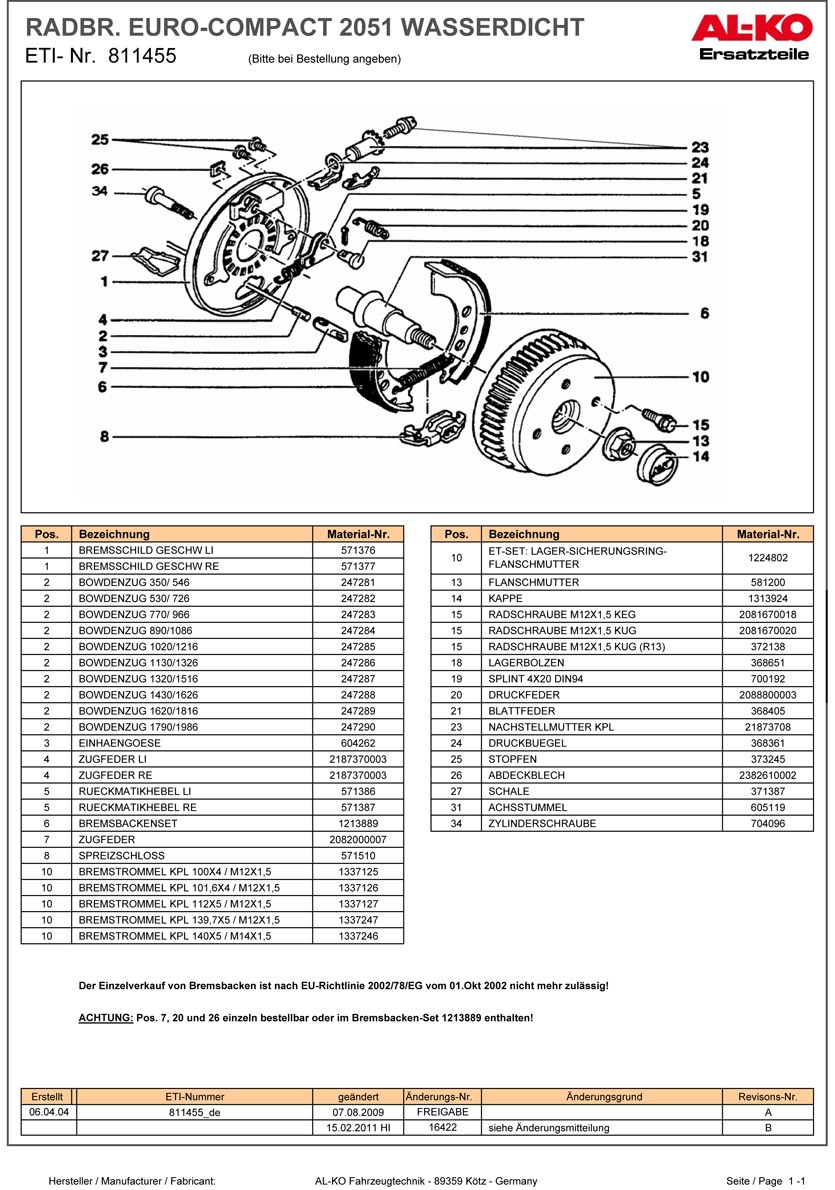 RADBR. EURO-COMPACT 2051 WASSERDICHT
ETI- Nr. 811455 (Bitte bei Bestellung angeben)

AL-KO
Ersatzteile

25
26
34
27
1
4
2
3
7
6
8
23
24
21
5
19
20
18
31
6
10
15
13
14

| Pos. | Bezeichnung | Material-Nr. |
|---|---|---|
| 1 | BREMSSCHILD GESCHW LI | 571376 |
| 1 | BREMSSCHILD GESCHW RE | 571377 |
| 2 | BOWDENZUG 350/ 546 | 247281 |
| 2 | BOWDENZUG 530/ 726 | 247282 |
| 2 | BOWDENZUG 770/ 966 | 247283 |
| 2 | BOWDENZUG 890/1086 | 247284 |
| 2 | BOWDENZUG 1020/1216 | 247285 |
| 2 | BOWDENZUG 1130/1326 | 247286 |
| 2 | BOWDENZUG 1320/1516 | 247287 |
| 2 | BOWDENZUG 1430/1626 | 247288 |
| 2 | BOWDENZUG 1620/1816 | 247289 |
| 2 | BOWDENZUG 1790/1986 | 247290 |
| 3 | EINHAENGOESE | 604262 |
| 4 | ZUGFEDER LI | 2187370003 |
| 4 | ZUGFEDER RE | 2187370003 |
| 5 | RUECKMATIKHEBEL LI | 571386 |
| 5 | RUECKMATIKHEBEL RE | 571387 |
| 6 | BREMSBACKENSET | 1213889 |
| 7 | ZUGFEDER | 2082000007 |
| 8 | SPREIZSCHLOSS | 571510 |
| 10 | BREMSTROMMEL KPL 100X4 / M12X1,5 | 1337125 |
| 10 | BREMSTROMMEL KPL 101,6X4 / M12X1,5 | 1337126 |
| 10 | BREMSTROMMEL KPL 112X5 / M12X1,5 | 1337127 |
| 10 | BREMSTROMMEL KPL 139,7X5 / M12X1,5 | 1337247 |
| 10 | BREMSTROMMEL KPL 140X5 / M14X1,5 | 1337246 |

| Pos. | Bezeichnung | Material-Nr. |
|---|---|---|
| 10 | ET-SET: LAGER-SICHERUNGSRING-FLANSCHMUTTER | 1224802 |
| 13 | FLANSCHMUTTER | 581200 |
| 14 | KAPPE | 1313924 |
| 15 | RADSCHRAUBE M12X1,5 KEG | 2081670018 |
| 15 | RADSCHRAUBE M12X1,5 KUG | 2081670020 |
| 15 | RADSCHRAUBE M12X1,5 KUG (R13) | 372138 |
| 18 | LAGERBOLZEN | 368651 |
| 19 | SPLINT 4X20 DIN94 | 700192 |
| 20 | DRUCKFEDER | 2088800003 |
| 21 | BLATTFEDER | 368405 |
| 23 | NACHSTELLMUTTER KPL | 21873708 |
| 24 | DRUCKBUEGEL | 368361 |
| 25 | STOPFEN | 373245 |
| 26 | ABDECKBLECH | 2382610002 |
| 27 | SCHALE | 371387 |
| 31 | ACHSSTUMMEL | 605119 |
| 34 | ZYLINDERSCHRAUBE | 704096 |

Der Einzelverkauf von Bremsbacken ist nach EU-Richtlinie 2002/78/EG vom 01.Okt 2002 nicht mehr zulässig!

ACHTUNG: Pos. 7, 20 und 26 einzeln bestellbar oder im Bremsbacken-Set 1213889 enthalten!

| Erstellt | ETI-Nummer | geändert | Änderungs-Nr. | Änderungsgrund | Revisons-Nr. |
|---|---|---|---|---|---|
| 06.04.04 | 811455_de | 07.08.2009 | FREIGABE | | A |
| | | 15.02.2011 HI | 16422 | siehe Änderungsmitteilung | B |

Hersteller / Manufacturer / Fabricant: AL-KO Fahrzeugtechnik - 89359 Kötz - Germany Seite / Page 1 -1