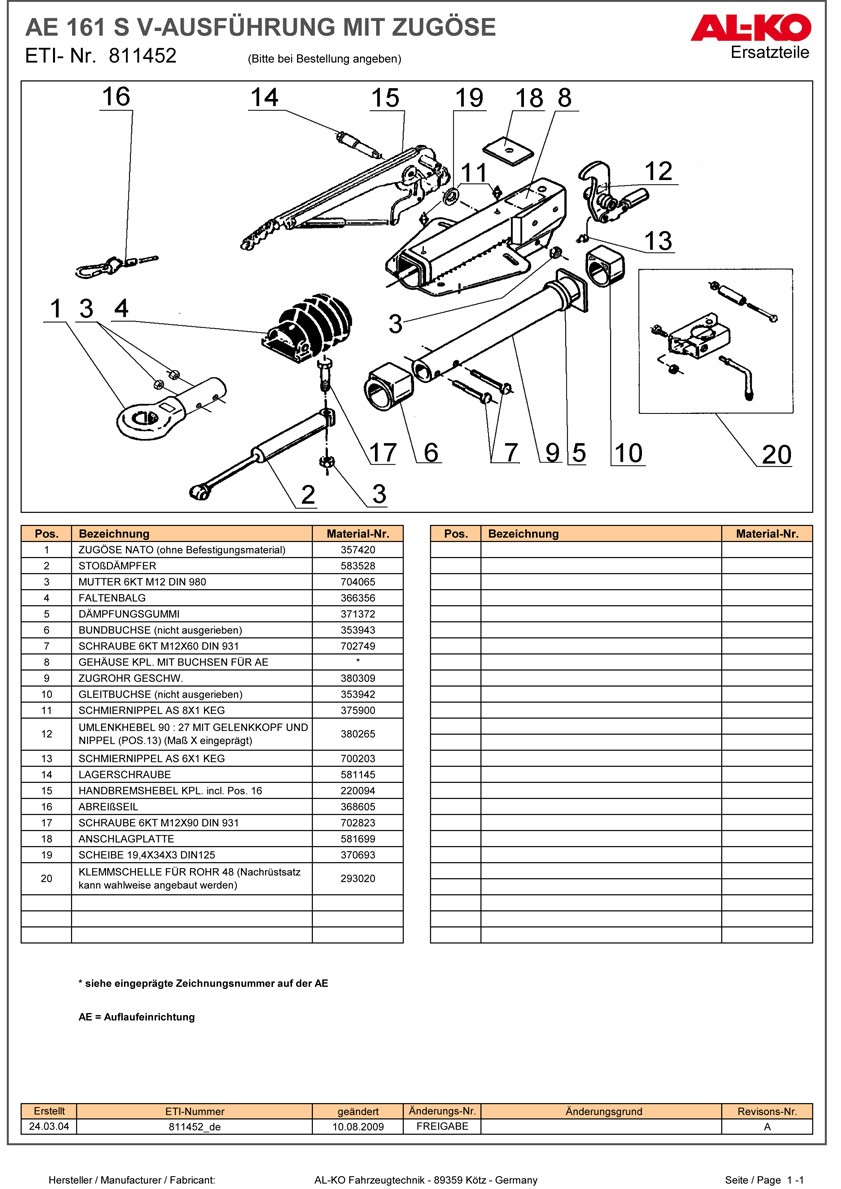 AE 161 S V-AUSFÜHRUNG MIT ZUGÖSE
ETI- Nr. 811452 (Bitte bei Bestellung angeben)

AL-KO
Ersatzteile

16 14 15 19 18 8 11 12 13 1 3 4 3 17 6 7 9 5 10 20 2 3

| Pos. | Bezeichnung | Material-Nr. |
|---|---|---|
| 1 | ZUGÖSE NATO (ohne Befestigungsmaterial) | 357420 |
| 2 | STOßDÄMPFER | 583528 |
| 3 | MUTTER 6KT M12 DIN 980 | 704065 |
| 4 | FALTENBALG | 366356 |
| 5 | DÄMPFUNGSGUMMI | 371372 |
| 6 | BUNDBUCHSE (nicht ausgerieben) | 353943 |
| 7 | SCHRAUBE 6KT M12X60 DIN 931 | 702749 |
| 8 | GEHÄUSE KPL. MIT BUCHSEN FÜR AE | * |
| 9 | ZUGROHR GESCHW. | 380309 |
| 10 | GLEITBUCHSE (nicht ausgerieben) | 353942 |
| 11 | SCHMIERNIPPEL AS 8X1 KEG | 375900 |
| 12 | UMLENKHEBEL 90 : 27 MIT GELENKKOPF UND NIPPEL (POS.13) (Maß X eingeprägt) | 380265 |
| 13 | SCHMIERNIPPEL AS 6X1 KEG | 700203 |
| 14 | LAGERSCHRAUBE | 581145 |
| 15 | HANDBREMSHEBEL KPL. incl. Pos. 16 | 220094 |
| 16 | ABREIßSEIL | 368605 |
| 17 | SCHRAUBE 6KT M12X90 DIN 931 | 702823 |
| 18 | ANSCHLAGPLATTE | 581699 |
| 19 | SCHEIBE 19,4X34X3 DIN125 | 370693 |
| 20 | KLEMMSCHELLE FÜR ROHR 48 (Nachrüstsatz kann wahlweise angebaut werden) | 293020 |
| | | |
| | | |
| | | |

| Pos. | Bezeichnung | Material-Nr. |
|---|---|---|
| | | |

* siehe eingeprägte Zeichnungsnummer auf der AE

AE = Auflaufeinrichtung

| Erstellt | ETI-Nummer | geändert | Änderungs-Nr. | Änderungsgrund | Revisons-Nr. |
|---|---|---|---|---|---|
| 24.03.04 | 811452_de | 10.08.2009 | FREIGABE | | A |

Hersteller / Manufacturer / Fabricant: AL-KO Fahrzeugtechnik - 89359 Kötz - Germany Seite / Page 1 -1