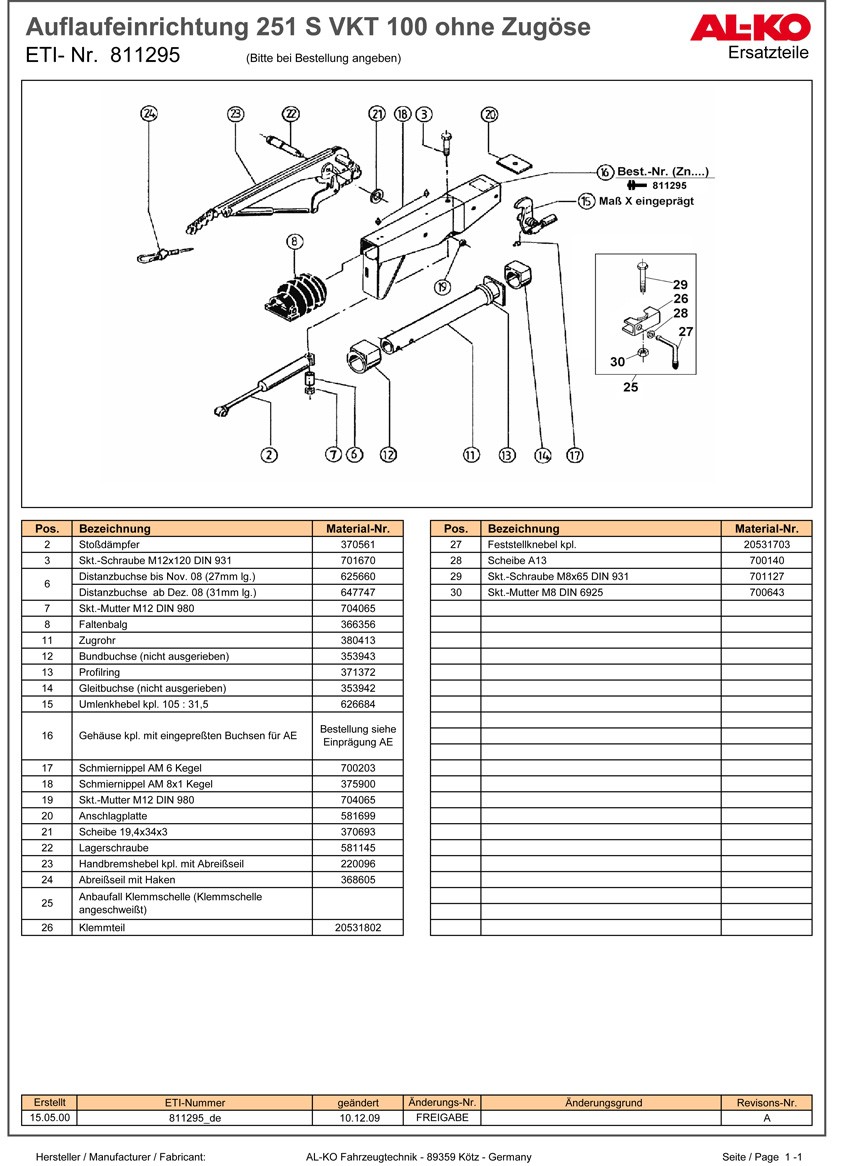 Auflaufeinrichtung 251 S VKT 100 ohne Zugöse
ETI- Nr. 811295 (Bitte bei Bestellung angeben)

AL-KO
Ersatzteile

24 23 22 21 18 3 20
16 Best.-Nr. (Zn....)
811295
15 Maß X eingeprägt
8
19
29
26
28
27
30
25
2 7 6 12 11 13 14 17

| Pos. | Bezeichnung | Material-Nr. |
|---|---|---|
| 2 | Stoßdämpfer | 370561 |
| 3 | Skt.-Schraube M12x120 DIN 931 | 701670 |
| 6 | Distanzbuchse bis Nov. 08 (27mm lg.) | 625660 |
| | Distanzbuchse ab Dez. 08 (31mm lg.) | 647747 |
| 7 | Skt.-Mutter M12 DIN 980 | 704065 |
| 8 | Faltenbalg | 366356 |
| 11 | Zugrohr | 380413 |
| 12 | Bundbuchse (nicht ausgerieben) | 353943 |
| 13 | Profilring | 371372 |
| 14 | Gleitbuchse (nicht ausgerieben) | 353942 |
| 15 | Umlenkhebel kpl. 105 : 31,5 | 626684 |
| 16 | Gehäuse kpl. mit eingepreßten Buchsen für AE | Bestellung siehe Einprägung AE |
| 17 | Schmiernippel AM 6 Kegel | 700203 |
| 18 | Schmiernippel AM 8x1 Kegel | 375900 |
| 19 | Skt.-Mutter M12 DIN 980 | 704065 |
| 20 | Anschlagplatte | 581699 |
| 21 | Scheibe 19,4x34x3 | 370693 |
| 22 | Lagerschraube | 581145 |
| 23 | Handbremshebel kpl. mit Abreißseil | 220096 |
| 24 | Abreißseil mit Haken | 368605 |
| 25 | Anbaufall Klemmschelle (Klemmschelle angeschweißt) | |
| 26 | Klemmteil | 20531802 |

| Pos. | Bezeichnung | Material-Nr. |
|---|---|---|
| 27 | Feststellknebel kpl. | 20531703 |
| 28 | Scheibe A13 | 700140 |
| 29 | Skt.-Schraube M8x65 DIN 931 | 701127 |
| 30 | Skt.-Mutter M8 DIN 6925 | 700643 |

| Erstellt | ETI-Nummer | geändert | Änderungs-Nr. | Änderungsgrund | Revisons-Nr. |
|---|---|---|---|---|---|
| 15.05.00 | 811295_de | 10.12.09 | FREIGABE | | A |

Hersteller / Manufacturer / Fabricant: AL-KO Fahrzeugtechnik - 89359 Kötz - Germany Seite / Page 1 -1