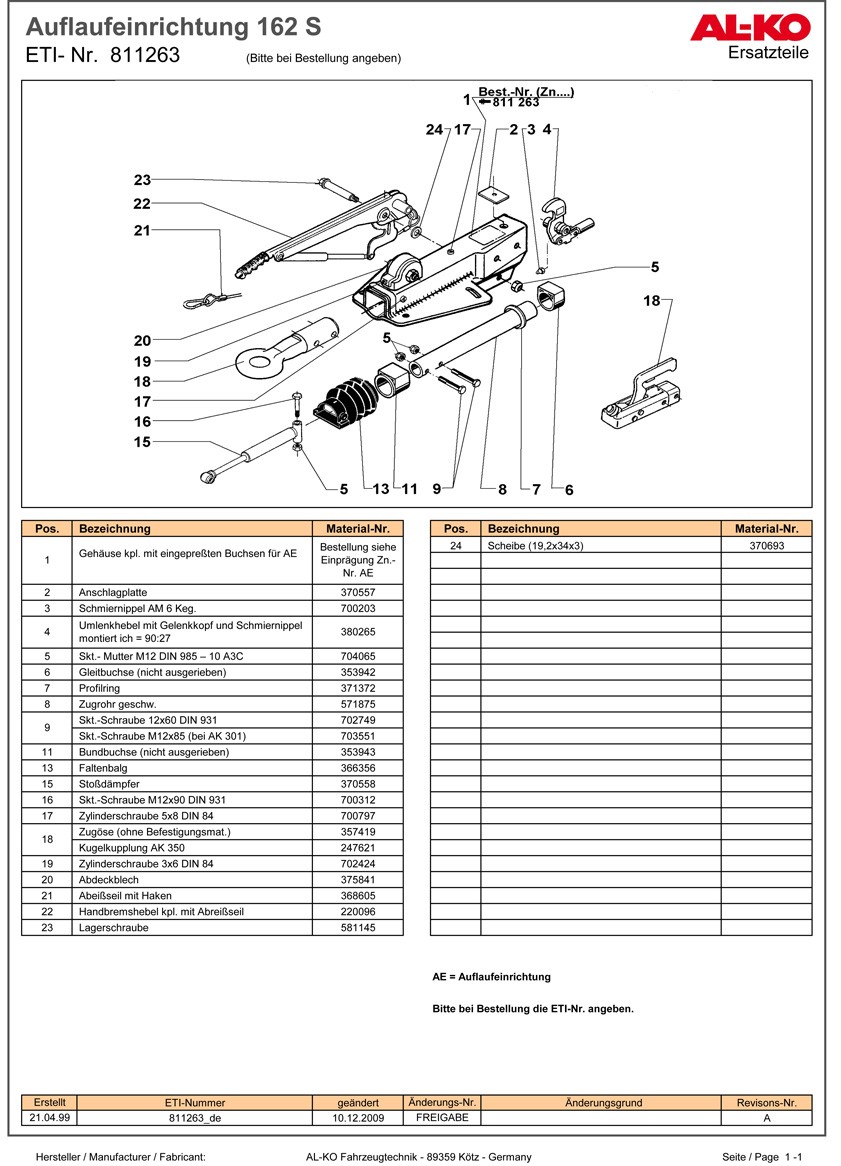 Auflaufeinrichtung 162 S
ETI- Nr. 811263 (Bitte bei Bestellung angeben)

AL-KO
Ersatzteile

Best.-Nr. (Zn....)
1 811 263
24 17 2 3 4
23
22
21
5
18
20
19
18
17
16
15
5
5 13 11 9 8 7 6

| Pos. | Bezeichnung | Material-Nr. |
|---|---|---|
| 1 | Gehäuse kpl. mit eingepreßten Buchsen für AE | Bestellung siehe Einprägung Zn.-Nr. AE |
| 2 | Anschlagplatte | 370557 |
| 3 | Schmiernippel AM 6 Keg. | 700203 |
| 4 | Umlenkhebel mit Gelenkkopf und Schmiernippel montiert ich = 90:27 | 380265 |
| 5 | Skt.- Mutter M12 DIN 985 – 10 A3C | 704065 |
| 6 | Gleitbuchse (nicht ausgerieben) | 353942 |
| 7 | Profilring | 371372 |
| 8 | Zugrohr geschw. | 571875 |
| 9 | Skt.-Schraube 12x60 DIN 931 | 702749 |
| | Skt.-Schraube M12x85 (bei AK 301) | 703551 |
| 11 | Bundbuchse (nicht ausgerieben) | 353943 |
| 13 | Faltenbalg | 366356 |
| 15 | Stoßdämpfer | 370558 |
| 16 | Skt.-Schraube M12x90 DIN 931 | 700312 |
| 17 | Zylinderschraube 5x8 DIN 84 | 700797 |
| 18 | Zugöse (ohne Befestigungsmat.) | 357419 |
| | Kugelkupplung AK 350 | 247621 |
| 19 | Zylinderschraube 3x6 DIN 84 | 702424 |
| 20 | Abdeckblech | 375841 |
| 21 | Abeißseil mit Haken | 368605 |
| 22 | Handbremshebel kpl. mit Abreißseil | 220096 |
| 23 | Lagerschraube | 581145 |

| Pos. | Bezeichnung | Material-Nr. |
|---|---|---|
| 24 | Scheibe (19,2x34x3) | 370693 |

AE = Auflaufeinrichtung

Bitte bei Bestellung die ETI-Nr. angeben.

| Erstellt | ETI-Nummer | geändert | Änderungs-Nr. | Änderungsgrund | Revisons-Nr. |
|---|---|---|---|---|---|
| 21.04.99 | 811263_de | 10.12.2009 | FREIGABE | | A |

Hersteller / Manufacturer / Fabricant: AL-KO Fahrzeugtechnik - 89359 Kötz - Germany Seite / Page 1 -1