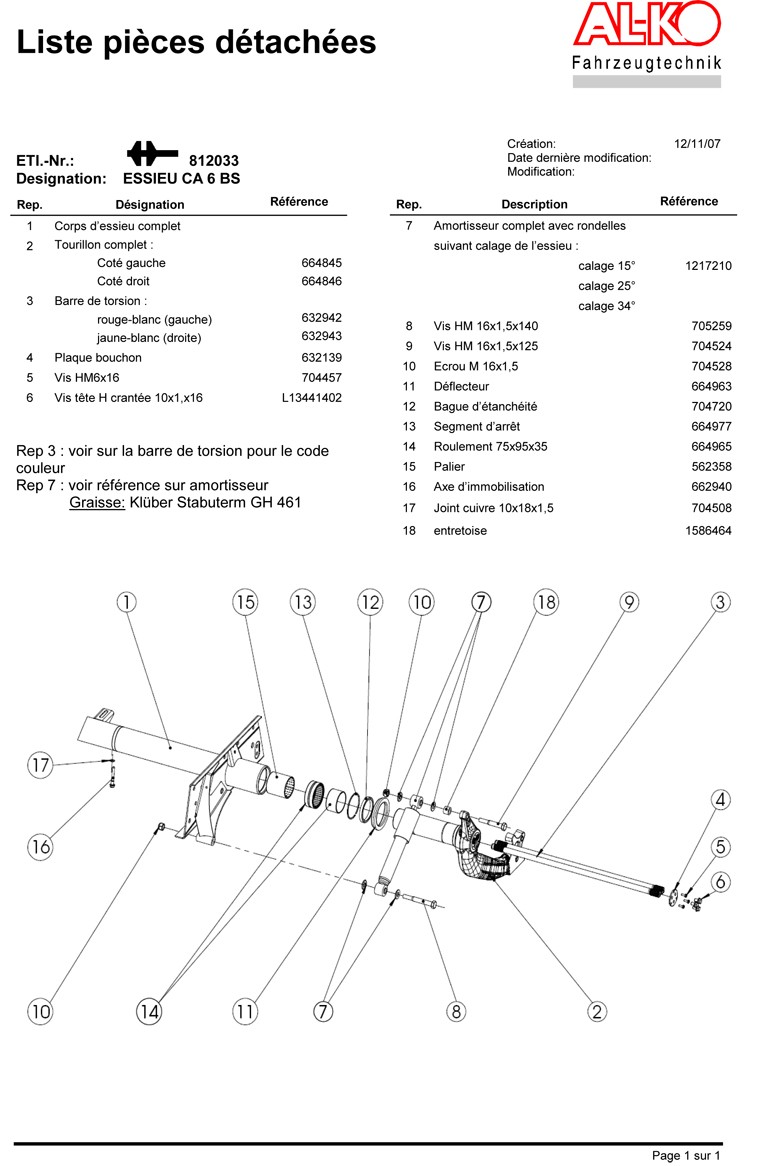 Liste pièces détachées

AL-KO
Fahrzeugtechnik

ETI.-Nr.: 812033
Designation: ESSIEU CA 6 BS

Création: 12/11/07
Date dernière modification:
Modification:

| Rep. | Désignation | Référence |
|---|---|---|
| 1 | Corps d'essieu complet | |
| 2 | Tourillon complet : | |
| | Coté gauche | 664845 |
| | Coté droit | 664846 |
| 3 | Barre de torsion : | |
| | rouge-blanc (gauche) | 632942 |
| | jaune-blanc (droite) | 632943 |
| 4 | Plaque bouchon | 632139 |
| 5 | Vis HM6x16 | 704457 |
| 6 | Vis tête H crantée 10x1,x16 | L13441402 |

Rep 3 : voir sur la barre de torsion pour le code couleur
Rep 7 : voir référence sur amortisseur
Graisse: Klüber Stabuterm GH 461

| Rep. | Description | Référence |
|---|---|---|
| 7 | Amortisseur complet avec rondelles | |
| | suivant calage de l'essieu : | |
| | calage 15° | 1217210 |
| | calage 25° | |
| | calage 34° | |
| 8 | Vis HM 16x1,5x140 | 705259 |
| 9 | Vis HM 16x1,5x125 | 704524 |
| 10 | Ecrou M 16x1,5 | 704528 |
| 11 | Déflecteur | 664963 |
| 12 | Bague d'étanchéité | 704720 |
| 13 | Segment d'arrêt | 664977 |
| 14 | Roulement 75x95x35 | 664965 |
| 15 | Palier | 562358 |
| 16 | Axe d'immobilisation | 662940 |
| 17 | Joint cuivre 10x18x1,5 | 704508 |
| 18 | entretoise | 1586464 |

1 15 13 12 10 7 18 9 3
17
16
4
5
6
10 14 11 7 8 2

Page 1 sur 1