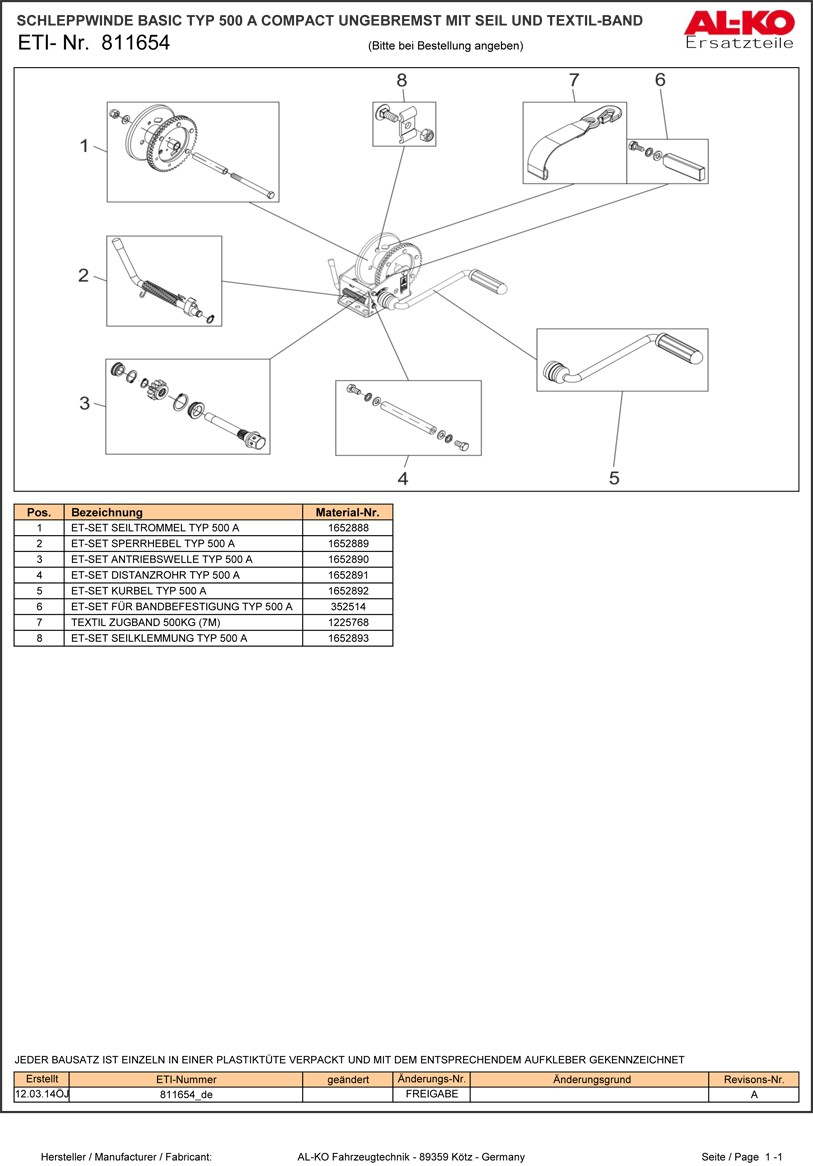 SCHLEPPWINDE BASIC TYP 500 A COMPACT UNGEBREMST MIT SEIL UND TEXTIL-BAND

ETI- Nr. 811654

(Bitte bei Bestellung angeben)

AL-KO
Ersatzteile

8
7
6
1
2
3
4
5

| Pos. | Bezeichnung | Material-Nr. |
|---|---|---|
| 1 | ET-SET SEILTROMMEL TYP 500 A | 1652888 |
| 2 | ET-SET SPERRHEBEL TYP 500 A | 1652889 |
| 3 | ET-SET ANTRIEBSWELLE TYP 500 A | 1652890 |
| 4 | ET-SET DISTANZROHR TYP 500 A | 1652891 |
| 5 | ET-SET KURBEL TYP 500 A | 1652892 |
| 6 | ET-SET FÜR BANDBEFESTIGUNG TYP 500 A | 352514 |
| 7 | TEXTIL ZUGBAND 500KG (7M) | 1225768 |
| 8 | ET-SET SEILKLEMMUNG TYP 500 A | 1652893 |

JEDER BAUSATZ IST EINZELN IN EINER PLASTIKTÜTE VERPACKT UND MIT DEM ENTSPRECHENDEM AUFKLEBER GEKENNZEICHNET

| Erstellt | ETI-Nummer | geändert | Änderungs-Nr. | Änderungsgrund | Revisons-Nr. |
|---|---|---|---|---|---|
| 12.03.14OJ | 811654_de | | FREIGABE | | A |

Hersteller / Manufacturer / Fabricant: AL-KO Fahrzeugtechnik - 89359 Kötz - Germany Seite / Page 1 -1