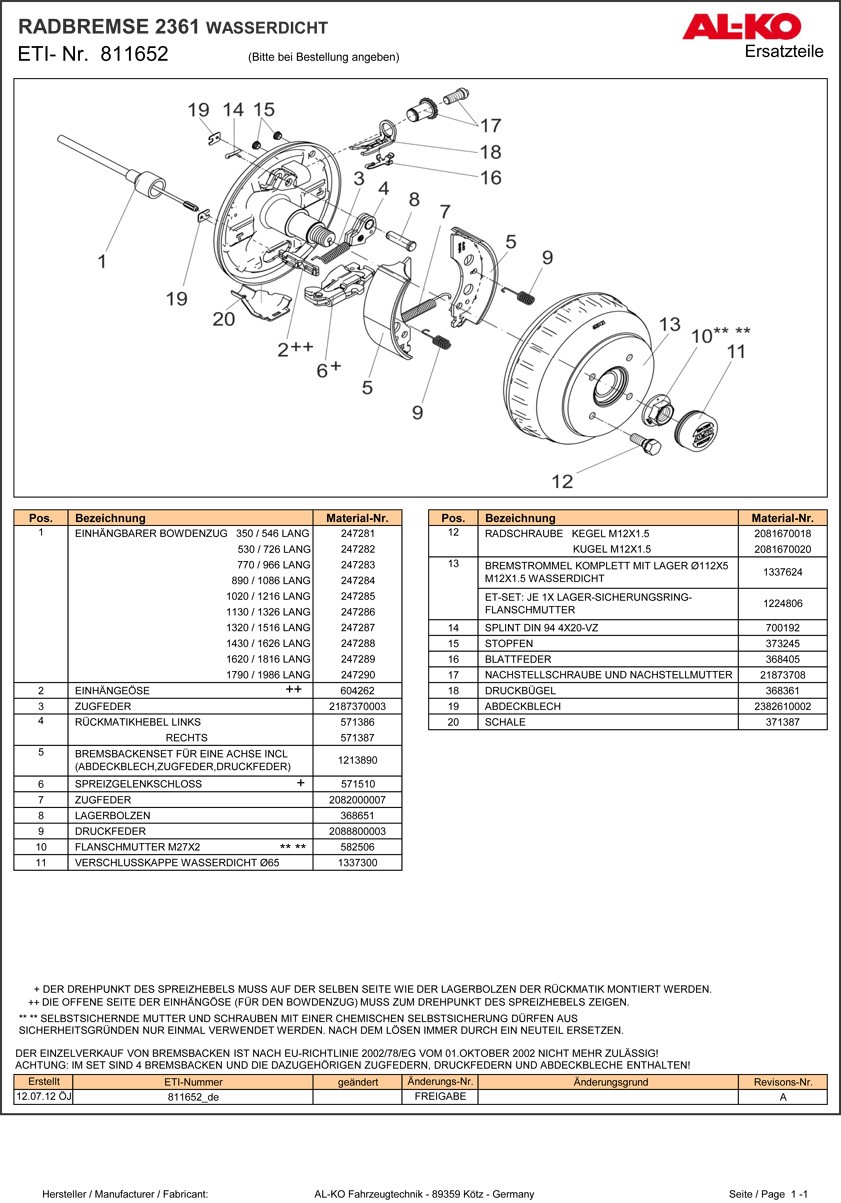 RADBREMSE 2361 WASSERDICHT
ETI- Nr. 811652 (Bitte bei Bestellung angeben)

AL-KO
Ersatzteile

19 14 15 17 18 16 3 4 8 7 5 9 1 19 20 2++ 6+ 5 9 13 10** ** 11 12

| Pos. | Bezeichnung | Material-Nr. |
|---|---|---|
| 1 | EINHÄNGBARER BOWDENZUG 350 / 546 LANG | 247281 |
| | 530 / 726 LANG | 247282 |
| | 770 / 966 LANG | 247283 |
| | 890 / 1086 LANG | 247284 |
| | 1020 / 1216 LANG | 247285 |
| | 1130 / 1326 LANG | 247286 |
| | 1320 / 1516 LANG | 247287 |
| | 1430 / 1626 LANG | 247288 |
| | 1620 / 1816 LANG | 247289 |
| | 1790 / 1986 LANG | 247290 |
| 2 | EINHÄNGEÖSE ++ | 604262 |
| 3 | ZUGFEDER | 2187370003 |
| 4 | RÜCKMATIKHEBEL LINKS | 571386 |
| | RECHTS | 571387 |
| 5 | BREMSBACKENSET FÜR EINE ACHSE INCL (ABDECKBLECH,ZUGFEDER,DRUCKFEDER) | 1213890 |
| 6 | SPREIZGELENKSCHLOSS + | 571510 |
| 7 | ZUGFEDER | 2082000007 |
| 8 | LAGERBOLZEN | 368651 |
| 9 | DRUCKFEDER | 2088800003 |
| 10 | FLANSCHMUTTER M27X2 ** ** | 582506 |
| 11 | VERSCHLUSSKAPPE WASSERDICHT Ø65 | 1337300 |

| Pos. | Bezeichnung | Material-Nr. |
|---|---|---|
| 12 | RADSCHRAUBE KEGEL M12X1.5 | 2081670018 |
| | KUGEL M12X1.5 | 2081670020 |
| 13 | BREMSTROMMEL KOMPLETT MIT LAGER Ø112X5 M12X1.5 WASSERDICHT | 1337624 |
| | ET-SET: JE 1X LAGER-SICHERUNGSRING-FLANSCHMUTTER | 1224806 |
| 14 | SPLINT DIN 94 4X20-VZ | 700192 |
| 15 | STOPFEN | 373245 |
| 16 | BLATTFEDER | 368405 |
| 17 | NACHSTELLSCHRAUBE UND NACHSTELLMUTTER | 21873708 |
| 18 | DRUCKBÜGEL | 368361 |
| 19 | ABDECKBLECH | 2382610002 |
| 20 | SCHALE | 371387 |

+ DER DREHPUNKT DES SPREIZHEBELS MUSS AUF DER SELBEN SEITE WIE DER LAGERBOLZEN DER RÜCKMATIK MONTIERT WERDEN.
++ DIE OFFENE SEITE DER EINHÄNGÖSE (FÜR DEN BOWDENZUG) MUSS ZUM DREHPUNKT DES SPREIZHEBELS ZEIGEN.
** ** SELBSTSICHERNDE MUTTER UND SCHRAUBEN MIT EINER CHEMISCHEN SELBSTSICHERUNG DÜRFEN AUS SICHERHEITSGRÜNDEN NUR EINMAL VERWENDET WERDEN. NACH DEM LÖSEN IMMER DURCH EIN NEUTEIL ERSETZEN.

DER EINZELVERKAUF VON BREMSBACKEN IST NACH EU-RICHTLINIE 2002/78/EG VOM 01.OKTOBER 2002 NICHT MEHR ZULÄSSIG!
ACHTUNG: IM SET SIND 4 BREMSBACKEN UND DIE DAZUGEHÖRIGEN ZUGFEDERN, DRUCKFEDERN UND ABDECKBLECHE ENTHALTEN!

| Erstellt | ETI-Nummer | geändert | Änderungs-Nr. | Änderungsgrund | Revisons-Nr. |
|---|---|---|---|---|---|
| 12.07.12 ÖJ | 811652_de | | FREIGABE | | A |

Hersteller / Manufacturer / Fabricant: AL-KO Fahrzeugtechnik - 89359 Kötz - Germany Seite / Page 1 -1