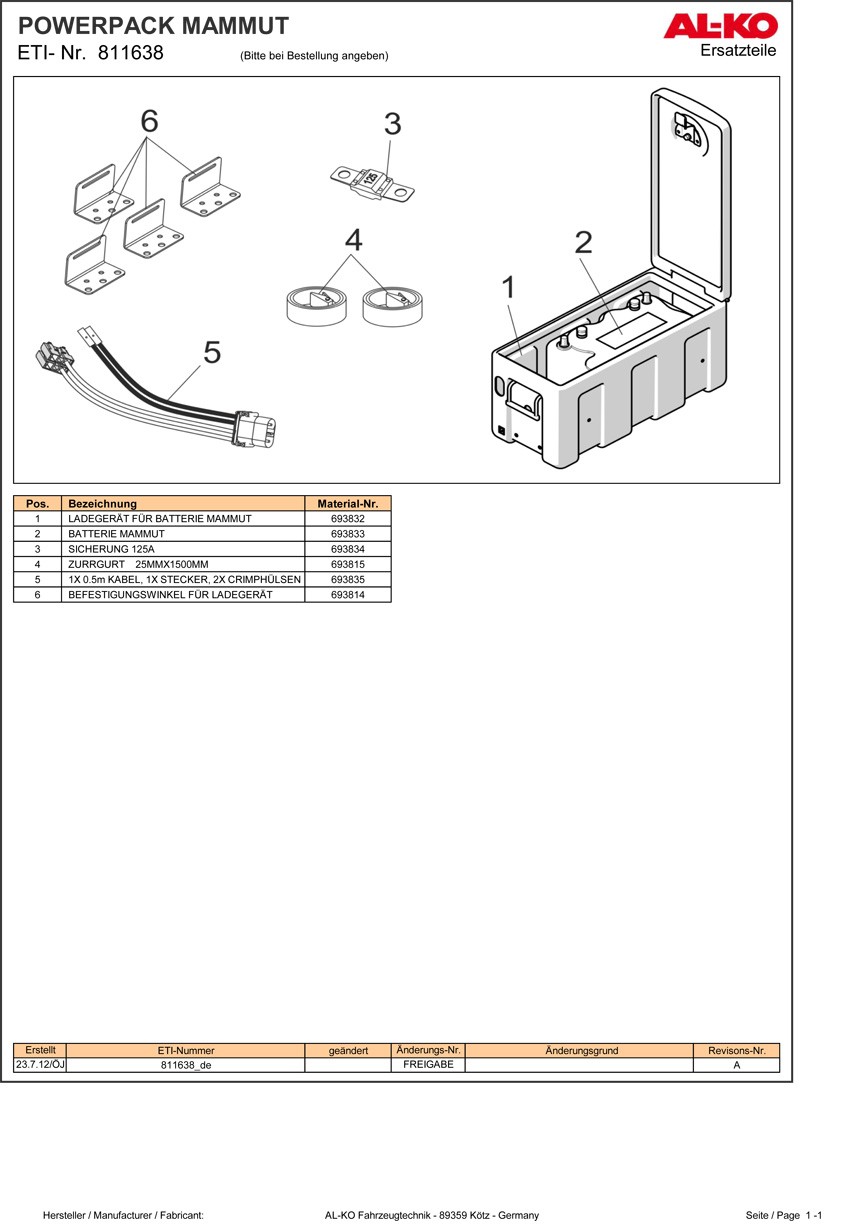 POWERPACK MAMMUT
ETI- Nr. 811638 (Bitte bei Bestellung angeben)

AL-KO
Ersatzteile

6
3
125
4
2
1
5

| Pos. | Bezeichnung | Material-Nr. |
|---|---|---|
| 1 | LADEGERÄT FÜR BATTERIE MAMMUT | 693832 |
| 2 | BATTERIE MAMMUT | 693833 |
| 3 | SICHERUNG 125A | 693834 |
| 4 | ZURRGURT 25MMX1500MM | 693815 |
| 5 | 1X 0.5m KABEL, 1X STECKER, 2X CRIMPHÜLSEN | 693835 |
| 6 | BEFESTIGUNGSWINKEL FÜR LADEGERÄT | 693814 |

| Erstellt | ETI-Nummer | geändert | Änderungs-Nr. | Änderungsgrund | Revisons-Nr. |
|---|---|---|---|---|---|
| 23.7.12/ÖJ | 811638_de | | FREIGABE | | A |

Hersteller / Manufacturer / Fabricant: AL-KO Fahrzeugtechnik - 89359 Kötz - Germany Seite / Page 1 -1