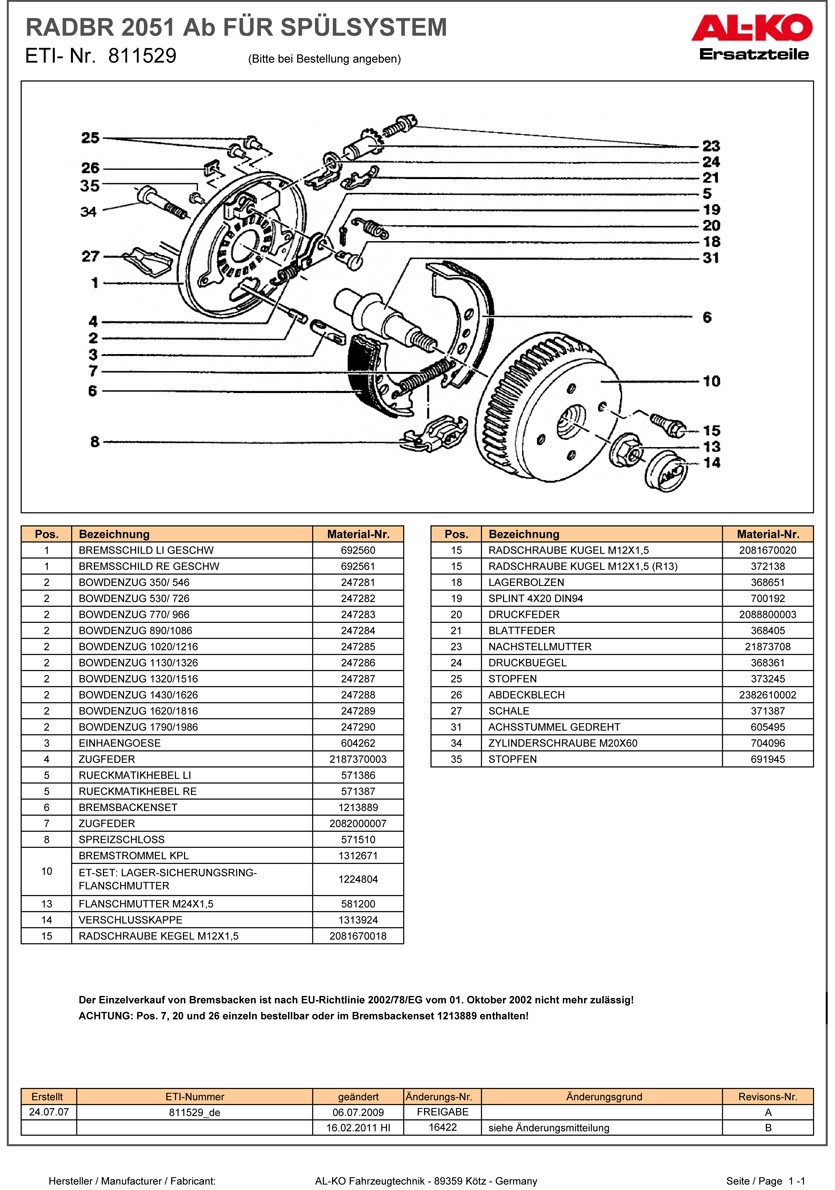 RADBR 2051 Ab FÜR SPÜLSYSTEM
ETI- Nr. 811529 (Bitte bei Bestellung angeben)

AL-KO
Ersatzteile

25
26
35
34
27
1
4
2
3
7
6
8
23
24
21
5
19
20
18
31
6
10
15
13
14

| Pos. | Bezeichnung | Material-Nr. |
|---|---|---|
| 1 | BREMSSCHILD LI GESCHW | 692560 |
| 1 | BREMSSCHILD RE GESCHW | 692561 |
| 2 | BOWDENZUG 350/ 546 | 247281 |
| 2 | BOWDENZUG 530/ 726 | 247282 |
| 2 | BOWDENZUG 770/ 966 | 247283 |
| 2 | BOWDENZUG 890/1086 | 247284 |
| 2 | BOWDENZUG 1020/1216 | 247285 |
| 2 | BOWDENZUG 1130/1326 | 247286 |
| 2 | BOWDENZUG 1320/1516 | 247287 |
| 2 | BOWDENZUG 1430/1626 | 247288 |
| 2 | BOWDENZUG 1620/1816 | 247289 |
| 2 | BOWDENZUG 1790/1986 | 247290 |
| 3 | EINHAENGOESE | 604262 |
| 4 | ZUGFEDER | 2187370003 |
| 5 | RUECKMATIKHEBEL LI | 571386 |
| 5 | RUECKMATIKHEBEL RE | 571387 |
| 6 | BREMSBACKENSET | 1213889 |
| 7 | ZUGFEDER | 2082000007 |
| 8 | SPREIZSCHLOSS | 571510 |
| 10 | BREMSTROMMEL KPL | 1312671 |
| 10 | ET-SET: LAGER-SICHERUNGSRING-FLANSCHMUTTER | 1224804 |
| 13 | FLANSCHMUTTER M24X1,5 | 581200 |
| 14 | VERSCHLUSSKAPPE | 1313924 |
| 15 | RADSCHRAUBE KEGEL M12X1,5 | 2081670018 |

| Pos. | Bezeichnung | Material-Nr. |
|---|---|---|
| 15 | RADSCHRAUBE KUGEL M12X1,5 | 2081670020 |
| 15 | RADSCHRAUBE KUGEL M12X1,5 (R13) | 372138 |
| 18 | LAGERBOLZEN | 368651 |
| 19 | SPLINT 4X20 DIN94 | 700192 |
| 20 | DRUCKFEDER | 2088800003 |
| 21 | BLATTFEDER | 368405 |
| 23 | NACHSTELLMUTTER | 21873708 |
| 24 | DRUCKBUEGEL | 368361 |
| 25 | STOPFEN | 373245 |
| 26 | ABDECKBLECH | 2382610002 |
| 27 | SCHALE | 371387 |
| 31 | ACHSSTUMMEL GEDREHT | 605495 |
| 34 | ZYLINDERSCHRAUBE M20X60 | 704096 |
| 35 | STOPFEN | 691945 |

Der Einzelverkauf von Bremsbacken ist nach EU-Richtlinie 2002/78/EG vom 01. Oktober 2002 nicht mehr zulässig!
ACHTUNG: Pos. 7, 20 und 26 einzeln bestellbar oder im Bremsbackenset 1213889 enthalten!

| Erstellt | ETI-Nummer | geändert | Änderungs-Nr. | Änderungsgrund | Revisons-Nr. |
|---|---|---|---|---|---|
| 24.07.07 | 811529_de | 06.07.2009 | FREIGABE | | A |
| | | 16.02.2011 HI | 16422 | siehe Änderungsmitteilung | B |

Hersteller / Manufacturer / Fabricant: AL-KO Fahrzeugtechnik - 89359 Kötz - Germany Seite / Page 1 -1