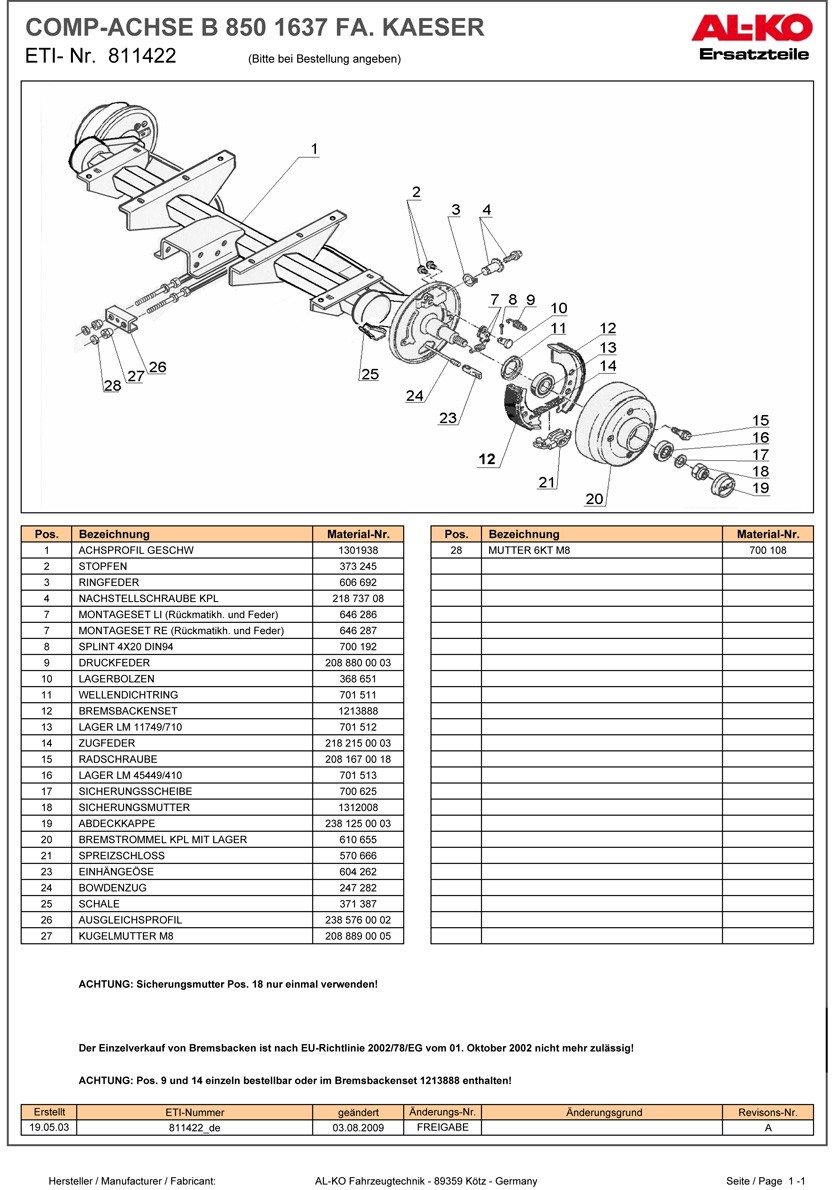 COMP-ACHSE B 850 1637 FA. KAESER
ETI- Nr. 811422 (Bitte bei Bestellung angeben)

AL-KO
Ersatzteile

1
2
3
4
7
8
9
10
11
12
13
14
15
16
17
18
19
20
21
12
23
24
25
26
27
28

| Pos. | Bezeichnung | Material-Nr. |
|---|---|---|
| 1 | ACHSPROFIL GESCHW | 1301938 |
| 2 | STOPFEN | 373 245 |
| 3 | RINGFEDER | 606 692 |
| 4 | NACHSTELLSCHRAUBE KPL | 218 737 08 |
| 7 | MONTAGESET LI (Rückmatikh. und Feder) | 646 286 |
| 7 | MONTAGESET RE (Rückmatikh. und Feder) | 646 287 |
| 8 | SPLINT 4X20 DIN94 | 700 192 |
| 9 | DRUCKFEDER | 208 880 00 03 |
| 10 | LAGERBOLZEN | 368 651 |
| 11 | WELLENDICHTRING | 701 511 |
| 12 | BREMSBACKENSET | 1213888 |
| 13 | LAGER LM 11749/710 | 701 512 |
| 14 | ZUGFEDER | 218 215 00 03 |
| 15 | RADSCHRAUBE | 208 167 00 18 |
| 16 | LAGER LM 45449/410 | 701 513 |
| 17 | SICHERUNGSSCHEIBE | 700 625 |
| 18 | SICHERUNGSMUTTER | 1312008 |
| 19 | ABDECKKAPPE | 238 125 00 03 |
| 20 | BREMSTROMMEL KPL MIT LAGER | 610 655 |
| 21 | SPREIZSCHLOSS | 570 666 |
| 23 | EINHÄNGEÖSE | 604 262 |
| 24 | BOWDENZUG | 247 282 |
| 25 | SCHALE | 371 387 |
| 26 | AUSGLEICHSPROFIL | 238 576 00 02 |
| 27 | KUGELMUTTER M8 | 208 889 00 05 |

| Pos. | Bezeichnung | Material-Nr. |
|---|---|---|
| 28 | MUTTER 6KT M8 | 700 108 |

ACHTUNG: Sicherungsmutter Pos. 18 nur einmal verwenden!

Der Einzelverkauf von Bremsbacken ist nach EU-Richtlinie 2002/78/EG vom 01. Oktober 2002 nicht mehr zulässig!

ACHTUNG: Pos. 9 und 14 einzeln bestellbar oder im Bremsbackenset 1213888 enthalten!

| Erstellt | ETI-Nummer | geändert | Änderungs-Nr. | Änderungsgrund | Revisons-Nr. |
|---|---|---|---|---|---|
| 19.05.03 | 811422_de | 03.08.2009 | FREIGABE | | A |

Hersteller / Manufacturer / Fabricant: AL-KO Fahrzeugtechnik - 89359 Kötz - Germany Seite / Page 1 -1