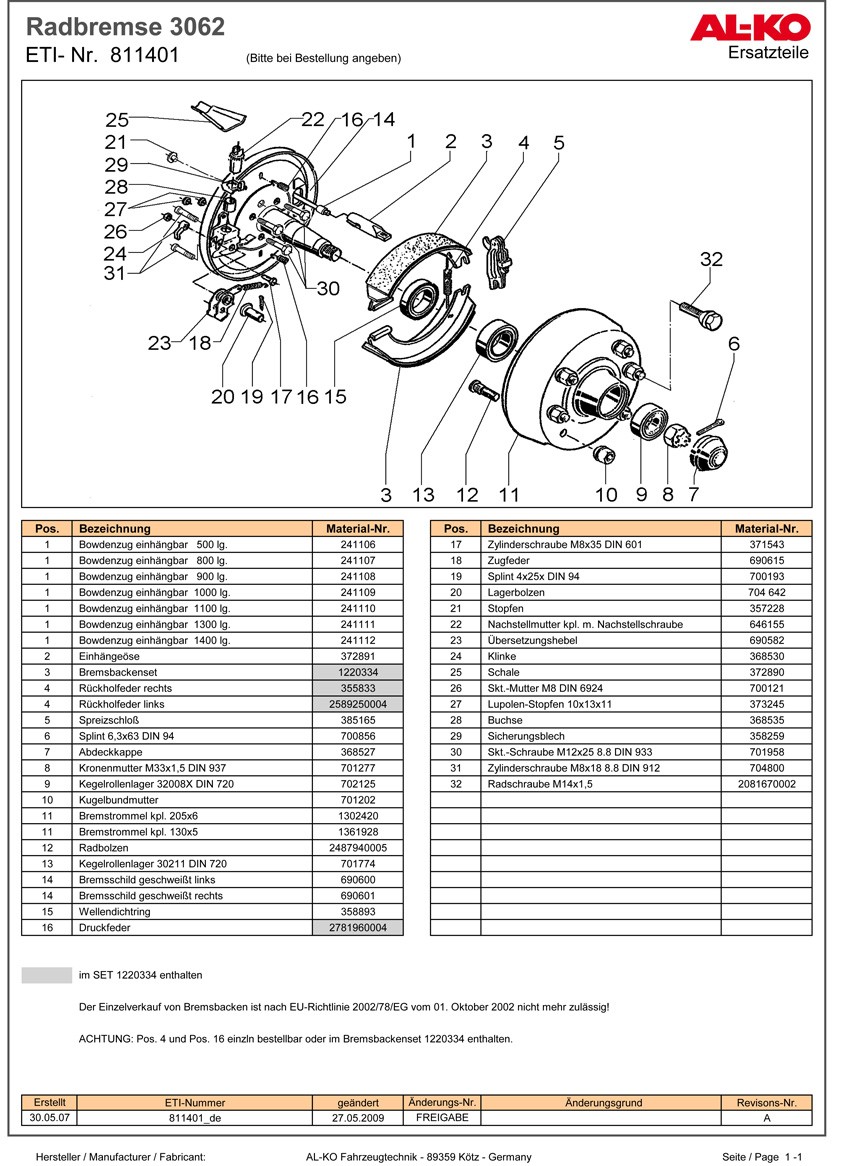 Radbremse 3062
ETI- Nr. 811401 (Bitte bei Bestellung angeben)

AL-KO
Ersatzteile

25 22 16 14 1 2 3 4 5
21
29
28
27
26
24
31
30
32
6
23 18
20 19 17 16 15
3 13 12 11 10 9 8 7

| Pos. | Bezeichnung | Material-Nr. |
|---|---|---|
| 1 | Bowdenzug einhängbar 500 lg. | 241106 |
| 1 | Bowdenzug einhängbar 800 lg. | 241107 |
| 1 | Bowdenzug einhängbar 900 lg. | 241108 |
| 1 | Bowdenzug einhängbar 1000 lg. | 241109 |
| 1 | Bowdenzug einhängbar 1100 lg. | 241110 |
| 1 | Bowdenzug einhängbar 1300 lg. | 241111 |
| 1 | Bowdenzug einhängbar 1400 lg. | 241112 |
| 2 | Einhängeöse | 372891 |
| 3 | Bremsbackenset | 1220334 |
| 4 | Rückholfeder rechts | 355833 |
| 4 | Rückholfeder links | 2589250004 |
| 5 | Spreizschloß | 385165 |
| 6 | Splint 6,3x63 DIN 94 | 700856 |
| 7 | Abdeckkappe | 368527 |
| 8 | Kronenmutter M33x1,5 DIN 937 | 701277 |
| 9 | Kegelrollenlager 32008X DIN 720 | 702125 |
| 10 | Kugelbundmutter | 701202 |
| 11 | Bremstrommel kpl. 205x6 | 1302420 |
| 11 | Bremstrommel kpl. 130x5 | 1361928 |
| 12 | Radbolzen | 2487940005 |
| 13 | Kegelrollenlager 30211 DIN 720 | 701774 |
| 14 | Bremsschild geschweißt links | 690600 |
| 14 | Bremsschild geschweißt rechts | 690601 |
| 15 | Wellendichtring | 358893 |
| 16 | Druckfeder | 2781960004 |

| Pos. | Bezeichnung | Material-Nr. |
|---|---|---|
| 17 | Zylinderschraube M8x35 DIN 601 | 371543 |
| 18 | Zugfeder | 690615 |
| 19 | Splint 4x25x DIN 94 | 700193 |
| 20 | Lagerbolzen | 704 642 |
| 21 | Stopfen | 357228 |
| 22 | Nachstellmutter kpl. m. Nachstellschraube | 646155 |
| 23 | Übersetzungshebel | 690582 |
| 24 | Klinke | 368530 |
| 25 | Schale | 372890 |
| 26 | Skt.-Mutter M8 DIN 6924 | 700121 |
| 27 | Lupolen-Stopfen 10x13x11 | 373245 |
| 28 | Buchse | 368535 |
| 29 | Sicherungsblech | 358259 |
| 30 | Skt.-Schraube M12x25 8.8 DIN 933 | 701958 |
| 31 | Zylinderschraube M8x18 8.8 DIN 912 | 704800 |
| 32 | Radschraube M14x1,5 | 2081670002 |

im SET 1220334 enthalten

Der Einzelverkauf von Bremsbacken ist nach EU-Richtlinie 2002/78/EG vom 01. Oktober 2002 nicht mehr zulässig!

ACHTUNG: Pos. 4 und Pos. 16 einzln bestellbar oder im Bremsbackenset 1220334 enthalten.

| Erstellt | ETI-Nummer | geändert | Änderungs-Nr. | Änderungsgrund | Revisons-Nr. |
|---|---|---|---|---|---|
| 30.05.07 | 811401_de | 27.05.2009 | FREIGABE | | A |

Hersteller / Manufacturer / Fabricant: AL-KO Fahrzeugtechnik - 89359 Kötz - Germany Seite / Page 1 -1