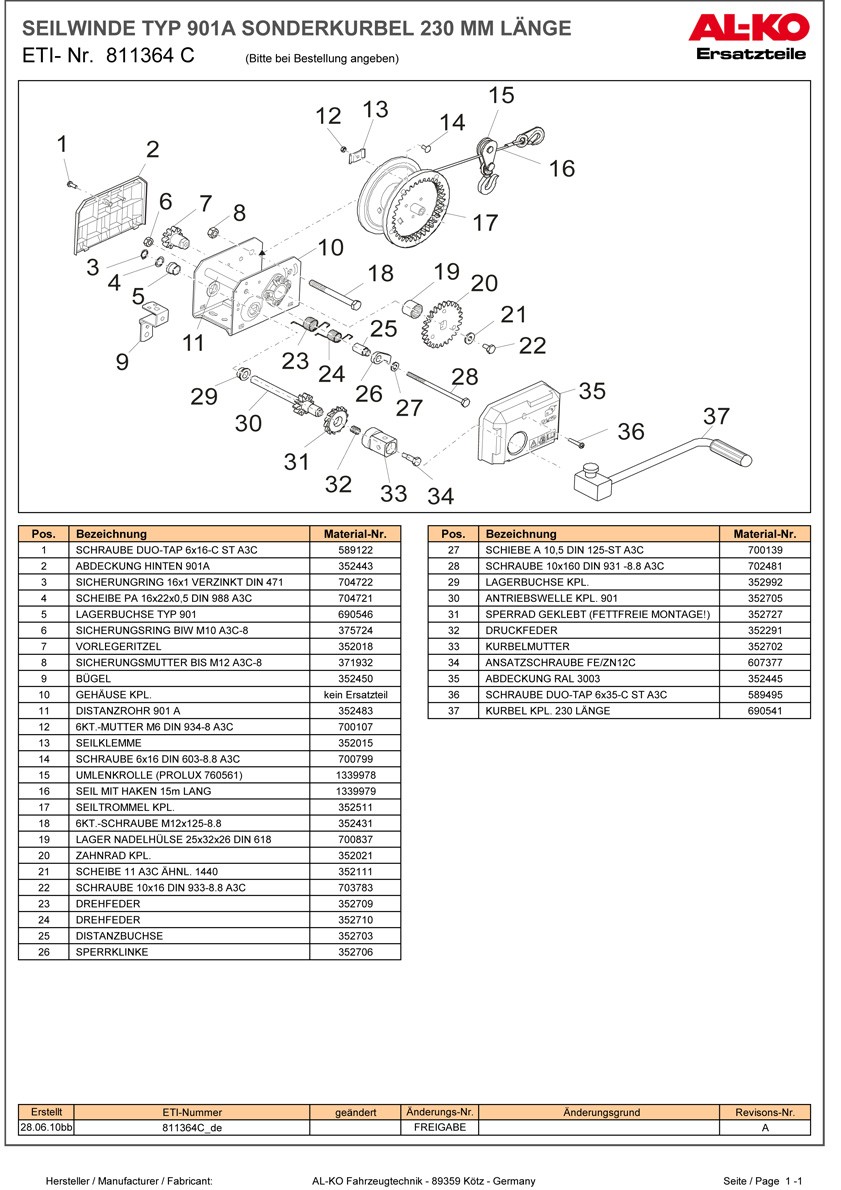 SEILWINDE TYP 901A SONDERKURBEL 230 MM LÄNGE
ETI- Nr. 811364 C (Bitte bei Bestellung angeben)

AL-KO
Ersatzteile

1 2 3 4 5 6 7 8 9 10 11 12 13 14 15 16 17 18 19 20 21 22 23 24 25 26 27 28 29 30 31 32 33 34 35 36 37

| Pos. | Bezeichnung | Material-Nr. |
|---|---|---|
| 1 | SCHRAUBE DUO-TAP 6x16-C ST A3C | 589122 |
| 2 | ABDECKUNG HINTEN 901A | 352443 |
| 3 | SICHERUNGRING 16x1 VERZINKT DIN 471 | 704722 |
| 4 | SCHEIBE PA 16x22x0,5 DIN 988 A3C | 704721 |
| 5 | LAGERBUCHSE TYP 901 | 690546 |
| 6 | SICHERUNGSRING BIW M10 A3C-8 | 375724 |
| 7 | VORLEGERITZEL | 352018 |
| 8 | SICHERUNGSMUTTER BIS M12 A3C-8 | 371932 |
| 9 | BÜGEL | 352450 |
| 10 | GEHÄUSE KPL. | kein Ersatzteil |
| 11 | DISTANZROHR 901 A | 352483 |
| 12 | 6KT.-MUTTER M6 DIN 934-8 A3C | 700107 |
| 13 | SEILKLEMME | 352015 |
| 14 | SCHRAUBE 6x16 DIN 603-8.8 A3C | 700799 |
| 15 | UMLENKROLLE (PROLUX 760561) | 1339978 |
| 16 | SEIL MIT HAKEN 15m LANG | 1339979 |
| 17 | SEILTROMMEL KPL. | 352511 |
| 18 | 6KT.-SCHRAUBE M12x125-8.8 | 352431 |
| 19 | LAGER NADELHÜLSE 25x32x26 DIN 618 | 700837 |
| 20 | ZAHNRAD KPL. | 352021 |
| 21 | SCHEIBE 11 A3C ÄHNL. 1440 | 352111 |
| 22 | SCHRAUBE 10x16 DIN 933-8.8 A3C | 703783 |
| 23 | DREHFEDER | 352709 |
| 24 | DREHFEDER | 352710 |
| 25 | DISTANZBUCHSE | 352703 |
| 26 | SPERRKLINKE | 352706 |

| Pos. | Bezeichnung | Material-Nr. |
|---|---|---|
| 27 | SCHIEBE A 10,5 DIN 125-ST A3C | 700139 |
| 28 | SCHRAUBE 10x160 DIN 931 -8.8 A3C | 702481 |
| 29 | LAGERBUCHSE KPL. | 352992 |
| 30 | ANTRIEBSWELLE KPL. 901 | 352705 |
| 31 | SPERRAD GEKLEBT (FETTFREIE MONTAGE!) | 352727 |
| 32 | DRUCKFEDER | 352291 |
| 33 | KURBELMUTTER | 352702 |
| 34 | ANSATZSCHRAUBE FE/ZN12C | 607377 |
| 35 | ABDECKUNG RAL 3003 | 352445 |
| 36 | SCHRAUBE DUO-TAP 6x35-C ST A3C | 589495 |
| 37 | KURBEL KPL. 230 LÄNGE | 690541 |

| Erstellt | ETI-Nummer | geändert | Änderungs-Nr. | Änderungsgrund | Revisons-Nr. |
|---|---|---|---|---|---|
| 28.06.10bb | 811364C_de | | FREIGABE | | A |

Hersteller / Manufacturer / Fabricant: AL-KO Fahrzeugtechnik - 89359 Kötz - Germany Seite / Page 1 -1