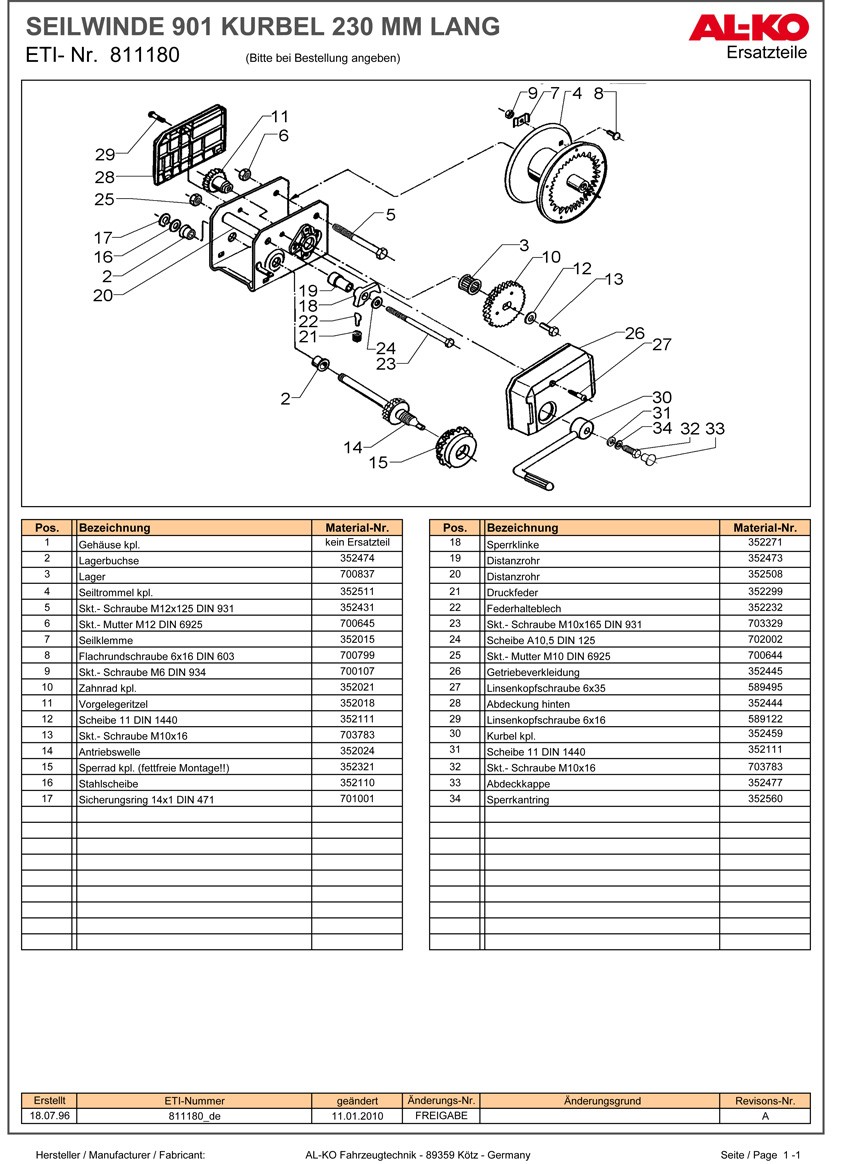 SEILWINDE 901 KURBEL 230 MM LANG
ETI- Nr. 811180 (Bitte bei Bestellung angeben)

AL-KO
Ersatzteile

9 7 4 8
11
6
29
28
25
5
17
16
2
20
3
10
12
13
19
18
22
21
24
23
26
27
2
30
31
34 32 33
14
15

| Pos. | Bezeichnung | Material-Nr. |
|---|---|---|
| 1 | Gehäuse kpl. | kein Ersatzteil |
| 2 | Lagerbuchse | 352474 |
| 3 | Lager | 700837 |
| 4 | Seiltrommel kpl. | 352511 |
| 5 | Skt.- Schraube M12x125 DIN 931 | 352431 |
| 6 | Skt.- Mutter M12 DIN 6925 | 700645 |
| 7 | Seilklemme | 352015 |
| 8 | Flachrundschraube 6x16 DIN 603 | 700799 |
| 9 | Skt.- Schraube M6 DIN 934 | 700107 |
| 10 | Zahnrad kpl. | 352021 |
| 11 | Vorgelegeritzel | 352018 |
| 12 | Scheibe 11 DIN 1440 | 352111 |
| 13 | Skt.- Schraube M10x16 | 703783 |
| 14 | Antriebswelle | 352024 |
| 15 | Sperrad kpl. (fettfreie Montage!!) | 352321 |
| 16 | Stahlscheibe | 352110 |
| 17 | Sicherungsring 14x1 DIN 471 | 701001 |

| Pos. | Bezeichnung | Material-Nr. |
|---|---|---|
| 18 | Sperrklinke | 352271 |
| 19 | Distanzrohr | 352473 |
| 20 | Distanzrohr | 352508 |
| 21 | Druckfeder | 352299 |
| 22 | Federhalteblech | 352232 |
| 23 | Skt.- Schraube M10x165 DIN 931 | 703329 |
| 24 | Scheibe A10,5 DIN 125 | 702002 |
| 25 | Skt.- Mutter M10 DIN 6925 | 700644 |
| 26 | Getriebeverkleidung | 352445 |
| 27 | Linsenkopfschraube 6x35 | 589495 |
| 28 | Abdeckung hinten | 352444 |
| 29 | Linsenkopfschraube 6x16 | 589122 |
| 30 | Kurbel kpl. | 352459 |
| 31 | Scheibe 11 DIN 1440 | 352111 |
| 32 | Skt.- Schraube M10x16 | 703783 |
| 33 | Abdeckkappe | 352477 |
| 34 | Sperrkantring | 352560 |

| Erstellt | ETI-Nummer | geändert | Änderungs-Nr. | Änderungsgrund | Revisons-Nr. |
|---|---|---|---|---|---|
| 18.07.96 | 811180_de | 11.01.2010 | FREIGABE | | A |

Hersteller / Manufacturer / Fabricant: AL-KO Fahrzeugtechnik - 89359 Kötz - Germany Seite / Page 1 -1